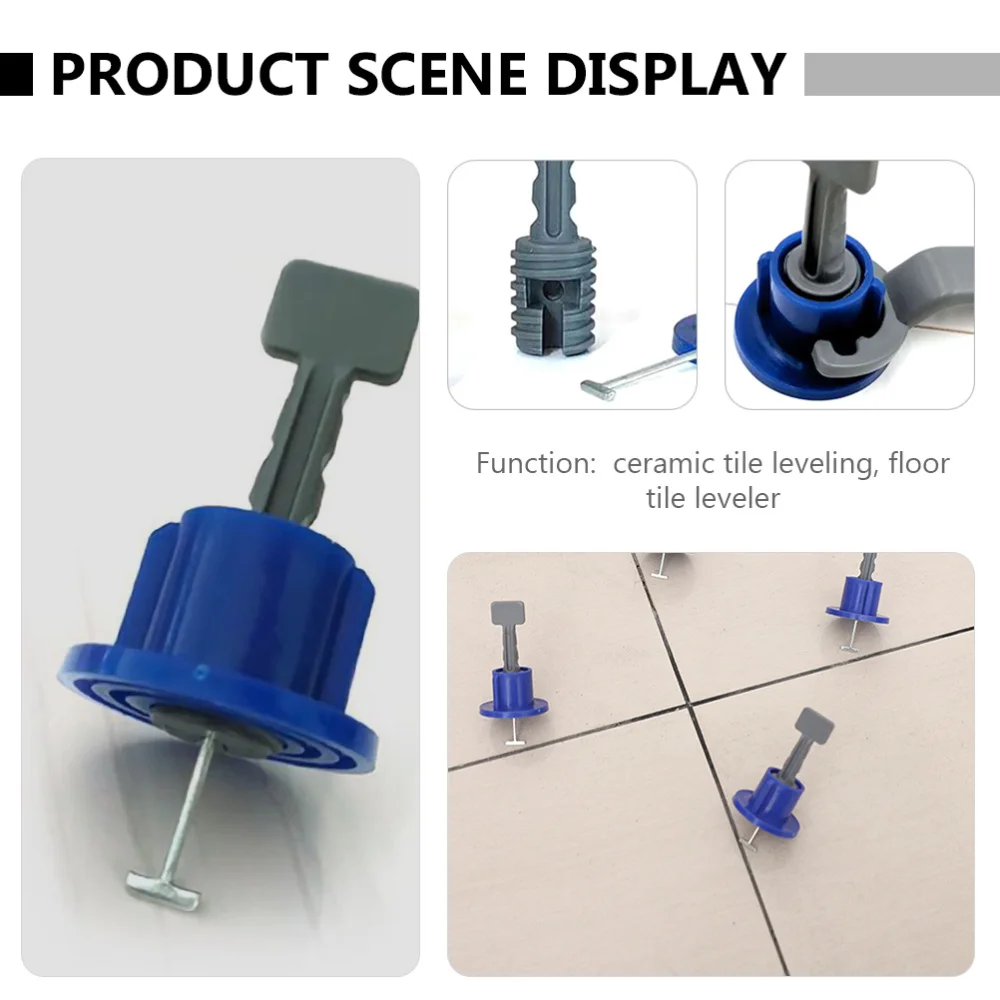 PRODUCT SCENE DISPLAY

Function: ceramic tile leveling, floor tile leveler