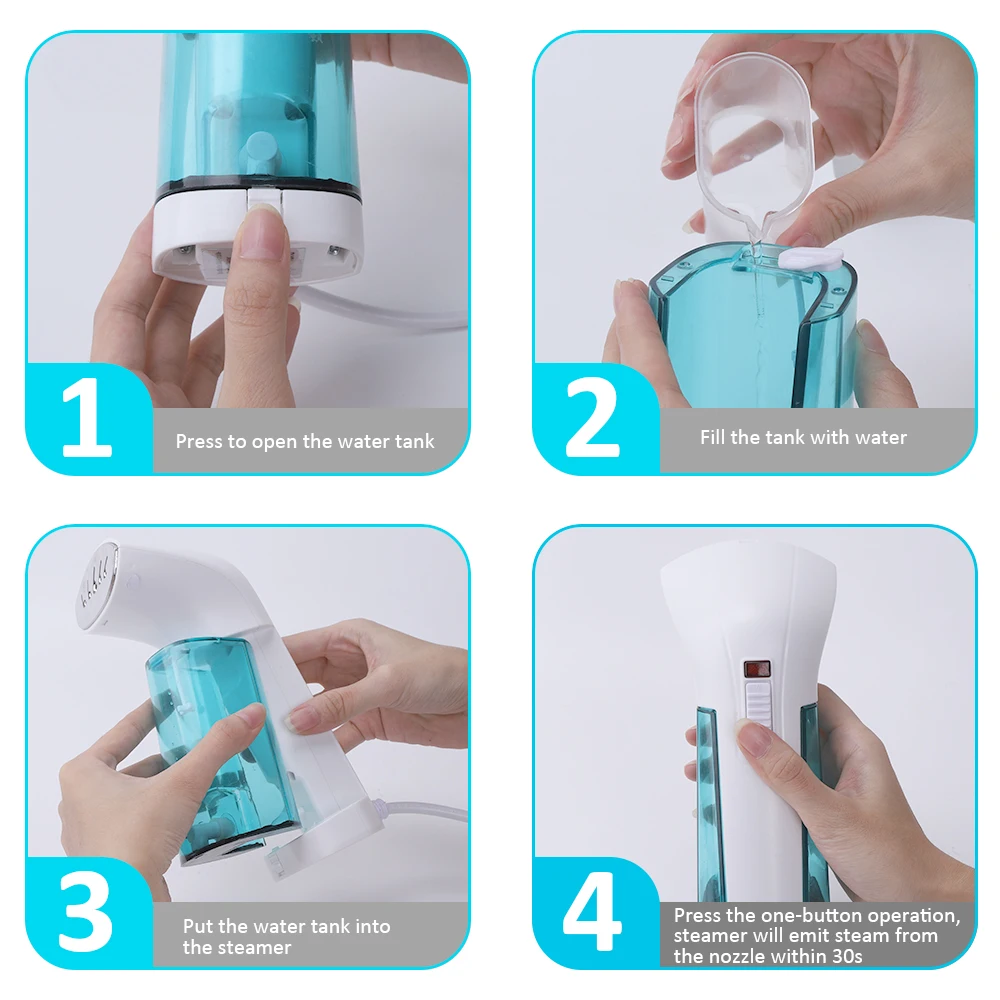 1
Press to open the water tank

2
Fill the tank with water

3
Put the water tank into the steamer

4
Press the one-button operation, steamer will emit steam from the nozzle within 30s