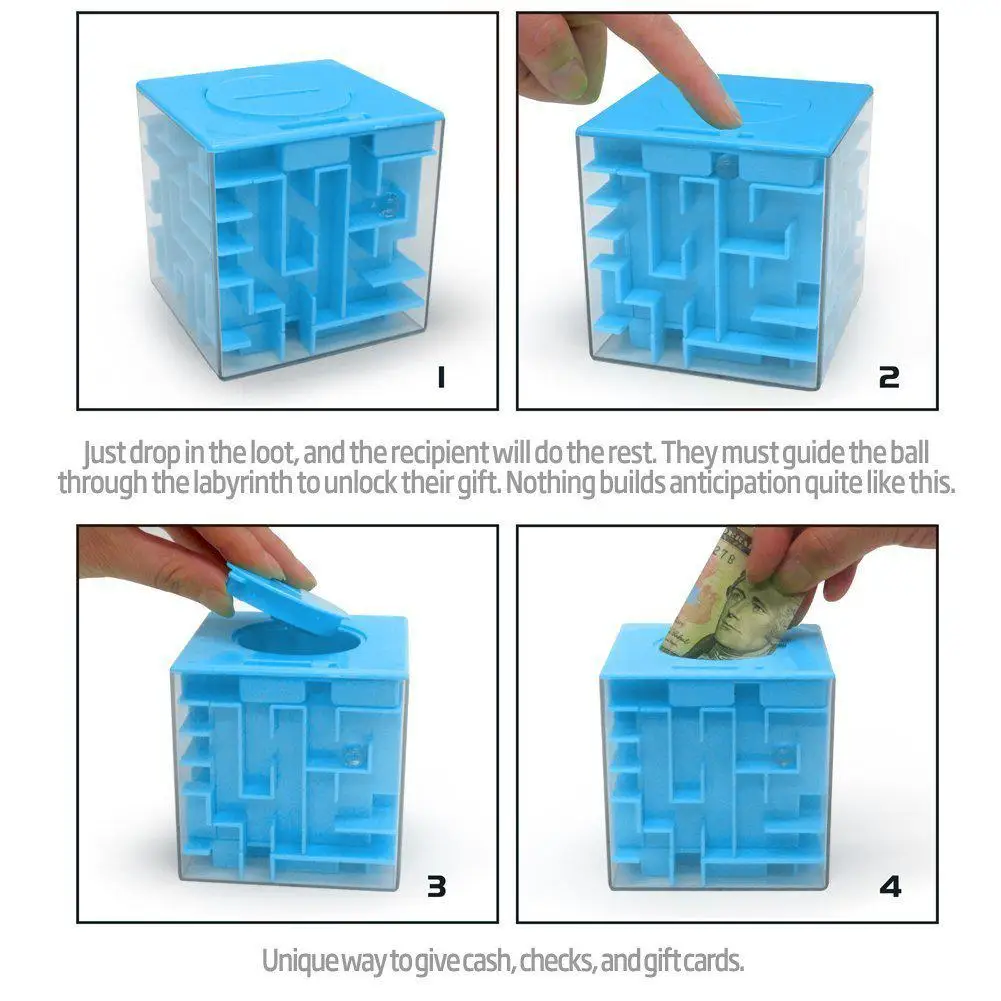 1

2

Just drop in the loot, and the recipient will do the rest. They must guide the ball through the labyrinth to unlock their gift. Nothing builds anticipation quite like this.

3

4

Unique way to give cash, checks, and gift cards.