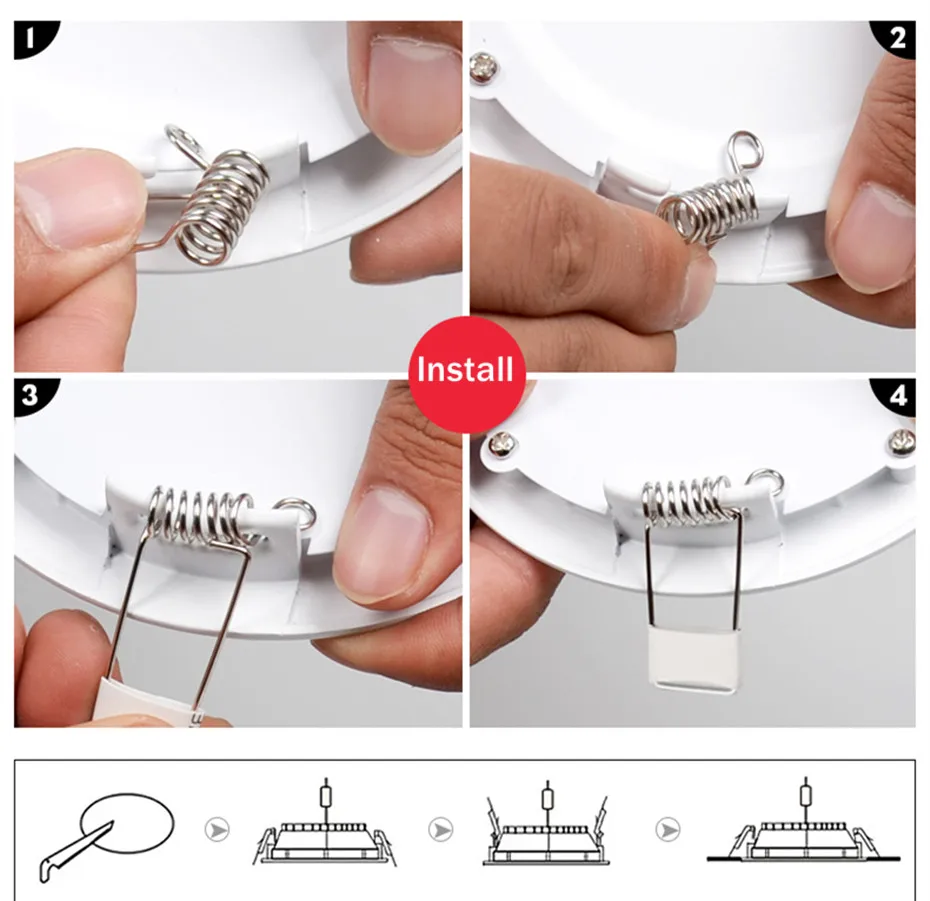 1

2

Install

3

4