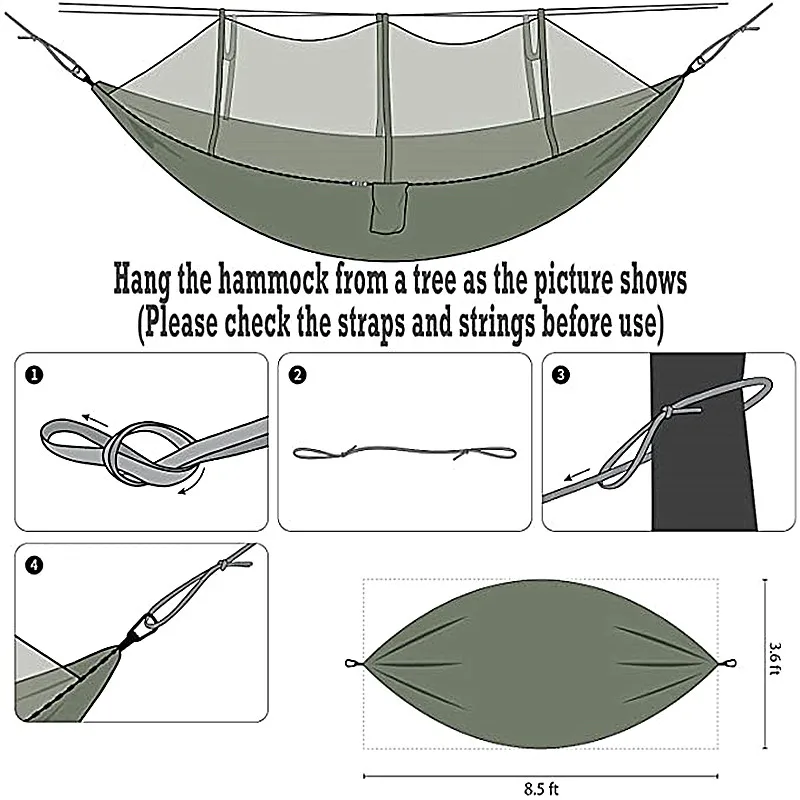 Hang the hammock from a tree as the picture shows
(Please check the straps and strings before use)

1

2

3

4

3.6 ft

8.5 ft