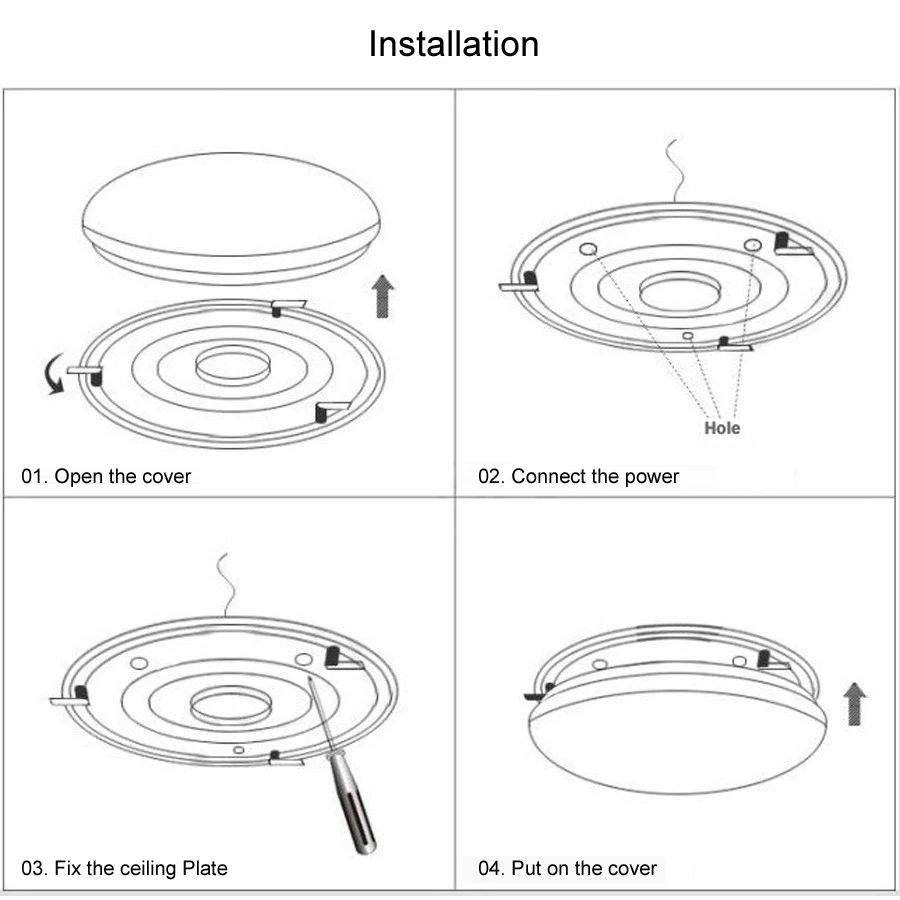 Installation

01. Open the cover

Hole

02. Connect the power

03. Fix the ceiling Plate

04. Put on the cover