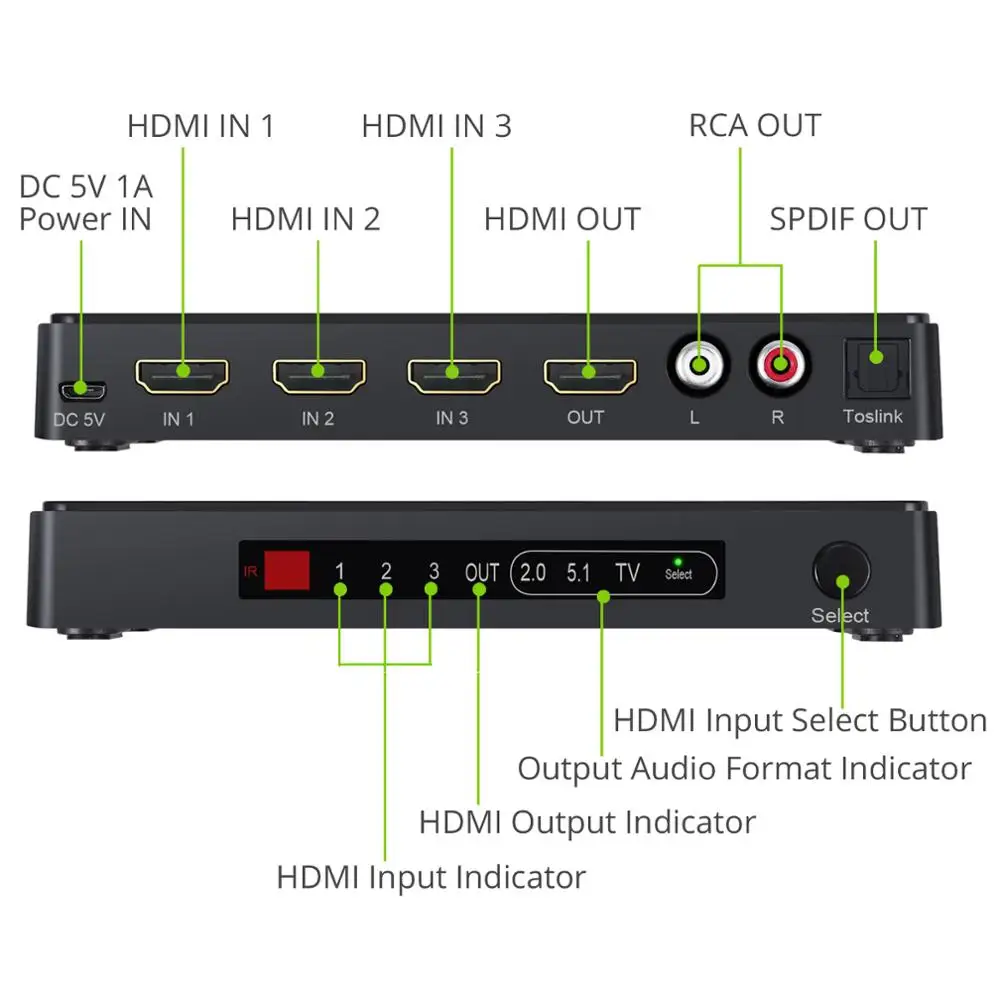 HDMI IN 1

HDMI IN 3

RCA OUT

DC 5V 1A
Power IN

HDMI IN 2

HDMI OUT

SPDIF OUT

DC 5V

IN 1

IN 2

IN 3

OUT

L

R

Toslink

IR

1

2

3

OUT

2.0

5.1

TV

Select

Select

HDMI Input Select Button

Output Audio Format Indicator

HDMI Output Indicator

HDMI Input Indicator