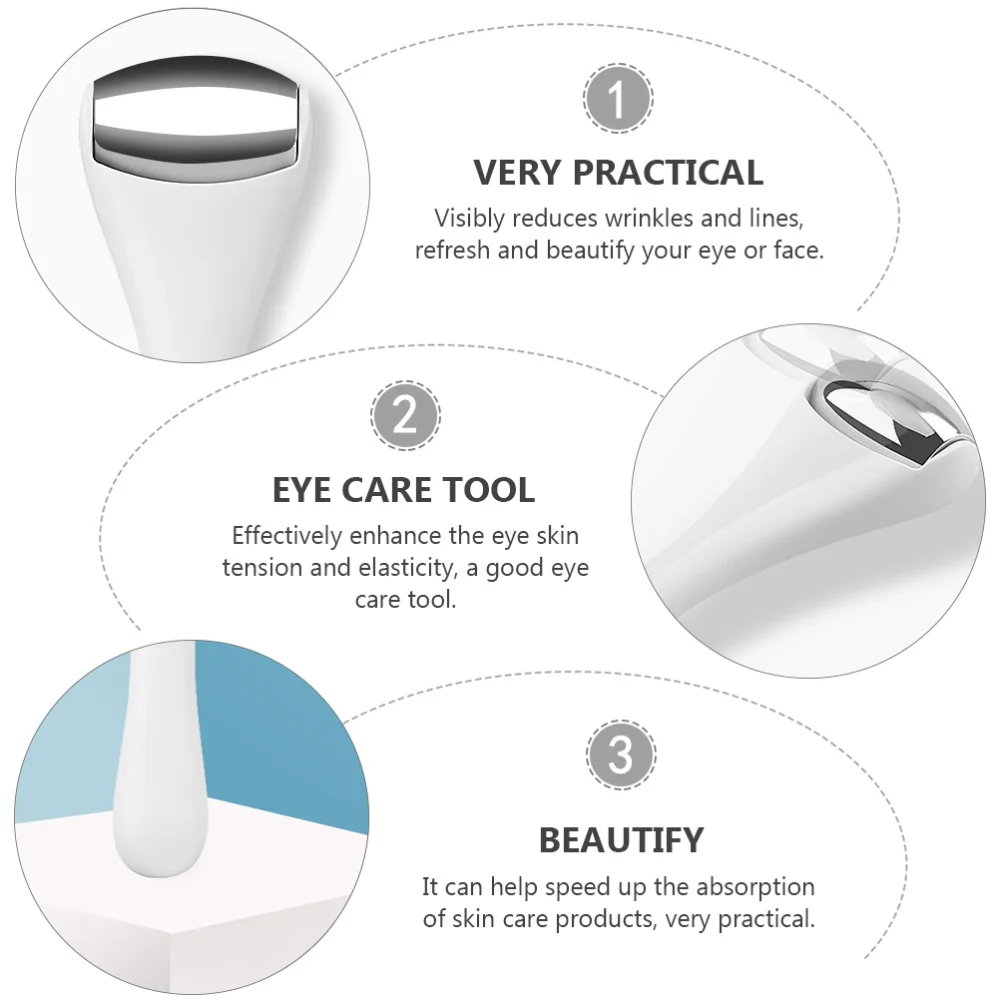 1

VERY PRACTICAL

Visibly reduces wrinkles and lines, refresh and beautify your eye or face.

2

EYE CARE TOOL

Effectively enhance the eye skin tension and elasticity, a good eye care tool.

3

BEAUTIFY

It can help speed up the absorption of skin care products, very practical.