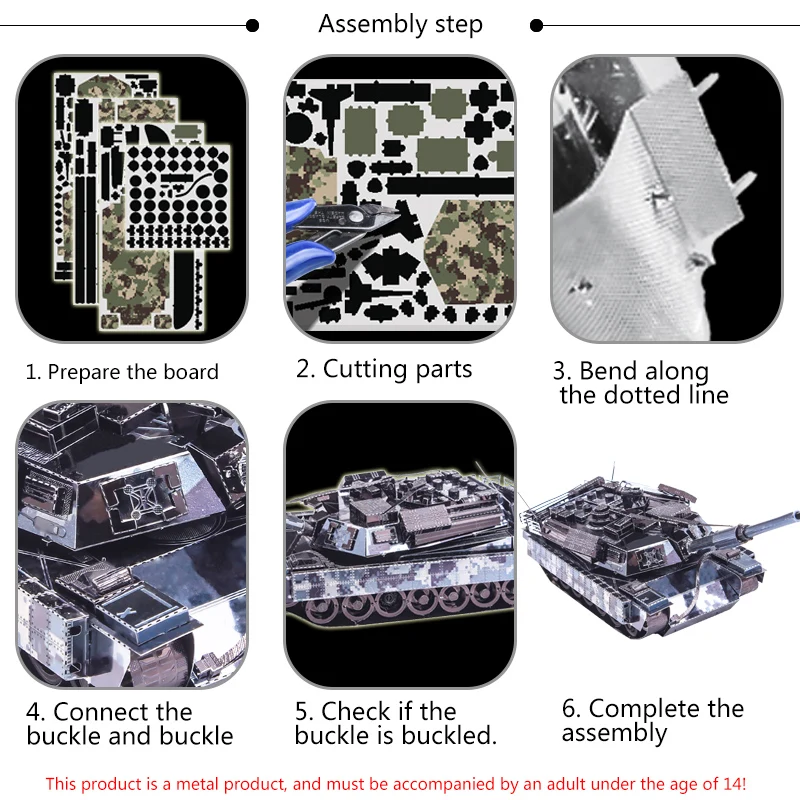 Assembly step

1. Prepare the board

2. Cutting parts

3. Bend along the dotted line

4. Connect the buckle and buckle

5. Check if the buckle is buckled.

6. Complete the assembly

This product is a metal product, and must be accompanied by an adult under the age of 14!