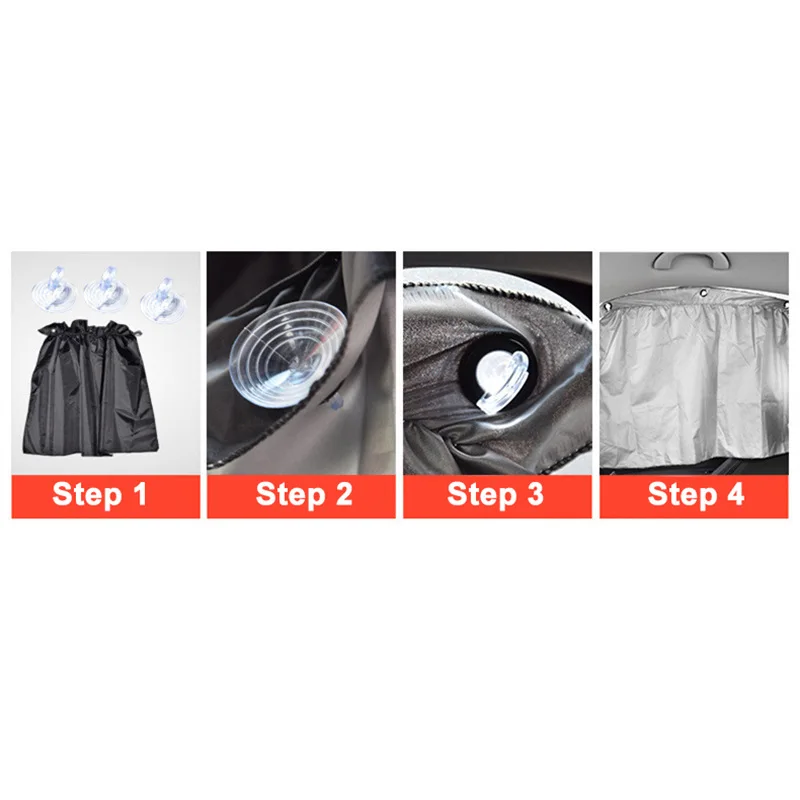 Step 1

Step 2

Step 3

Step 4