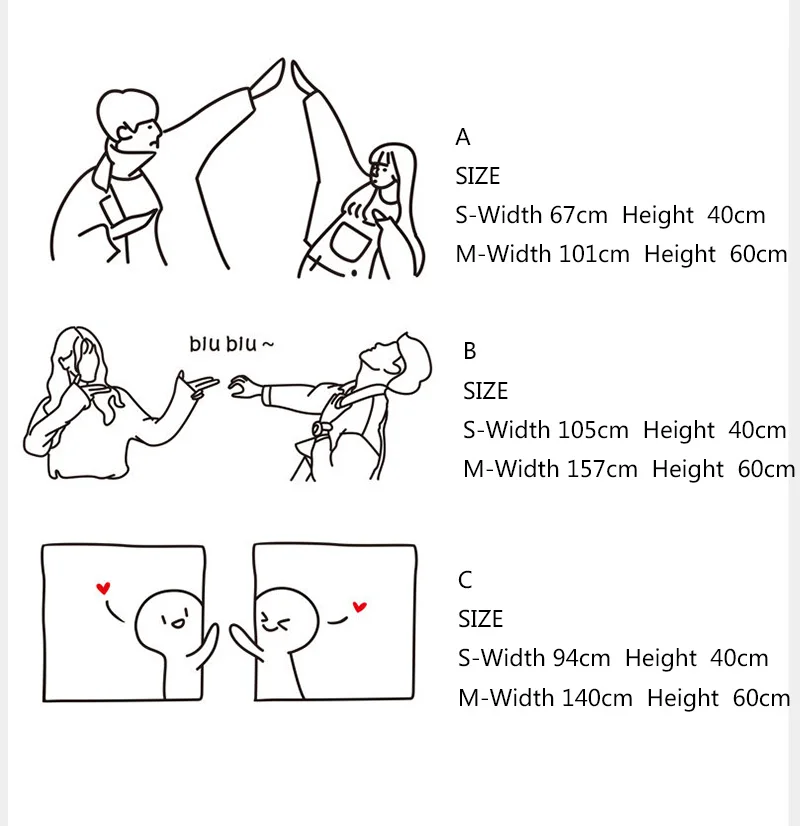 A
SIZE
S-Width 67cm Height 40cm
M-Width 101cm Height 60cm

blu blu ~

B
SIZE
S-Width 105cm Height 40cm
M-Width 157cm Height 60cm

C
SIZE
S-Width 94cm Height 40cm
M-Width 140cm Height 60cm