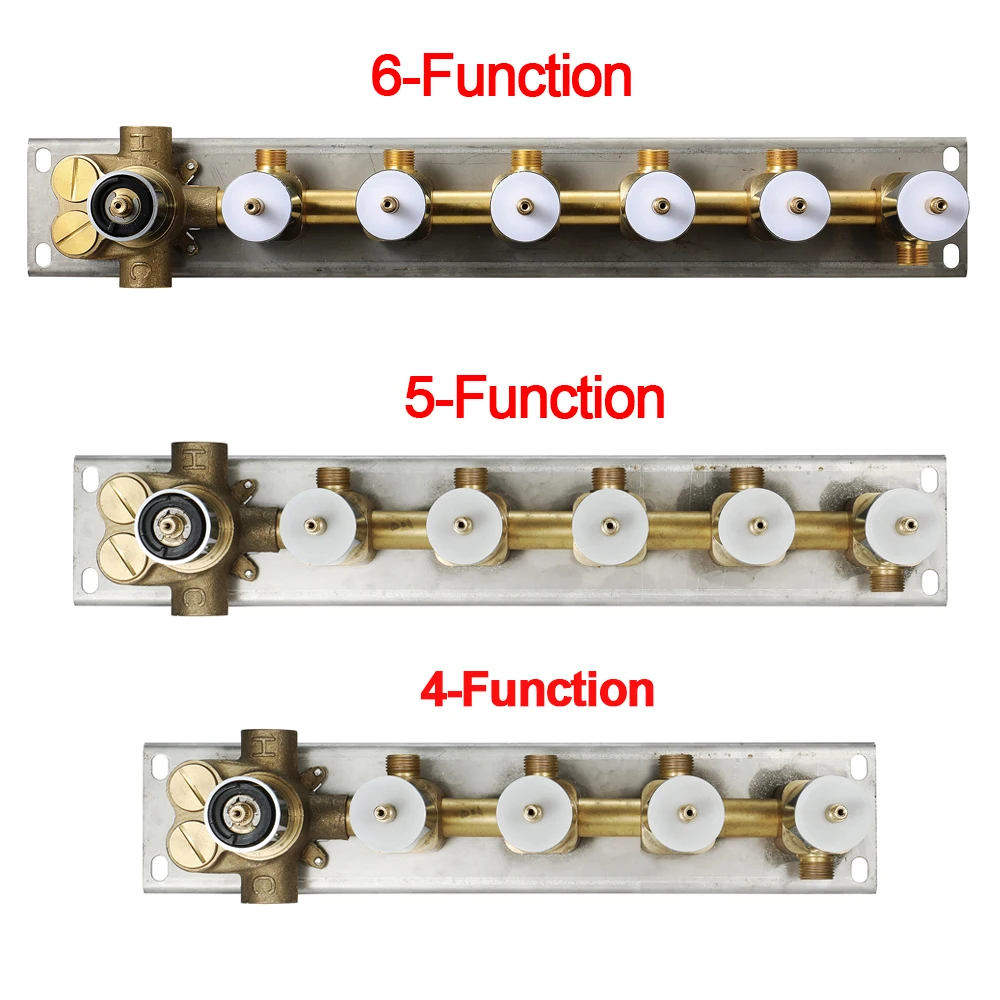 6-Function

H

C

5-Function

H

C

4-Function

H

C