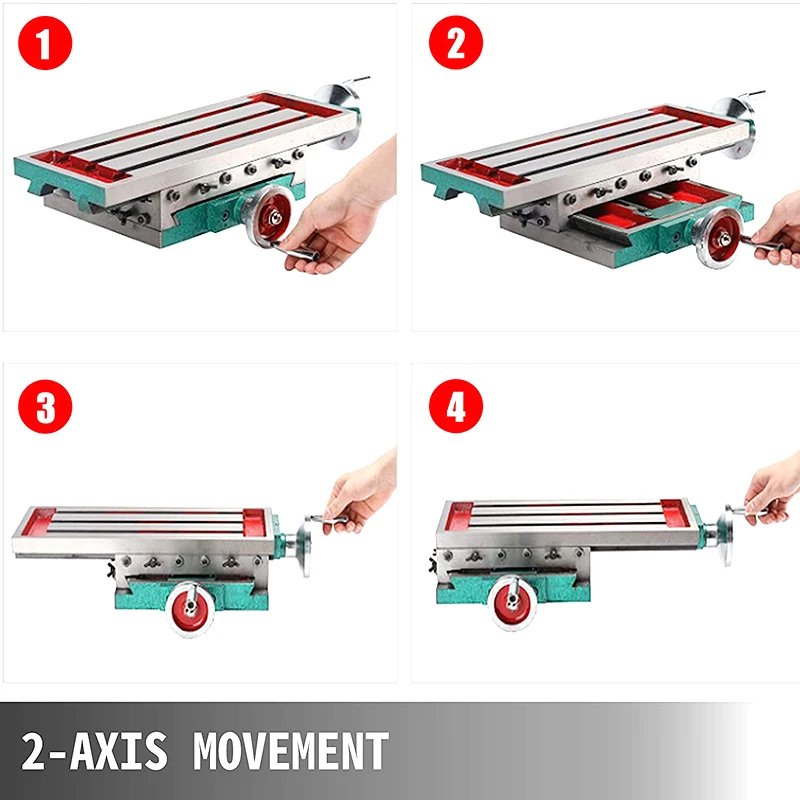 1

2

3

4

2-AXIS MOVEMENT