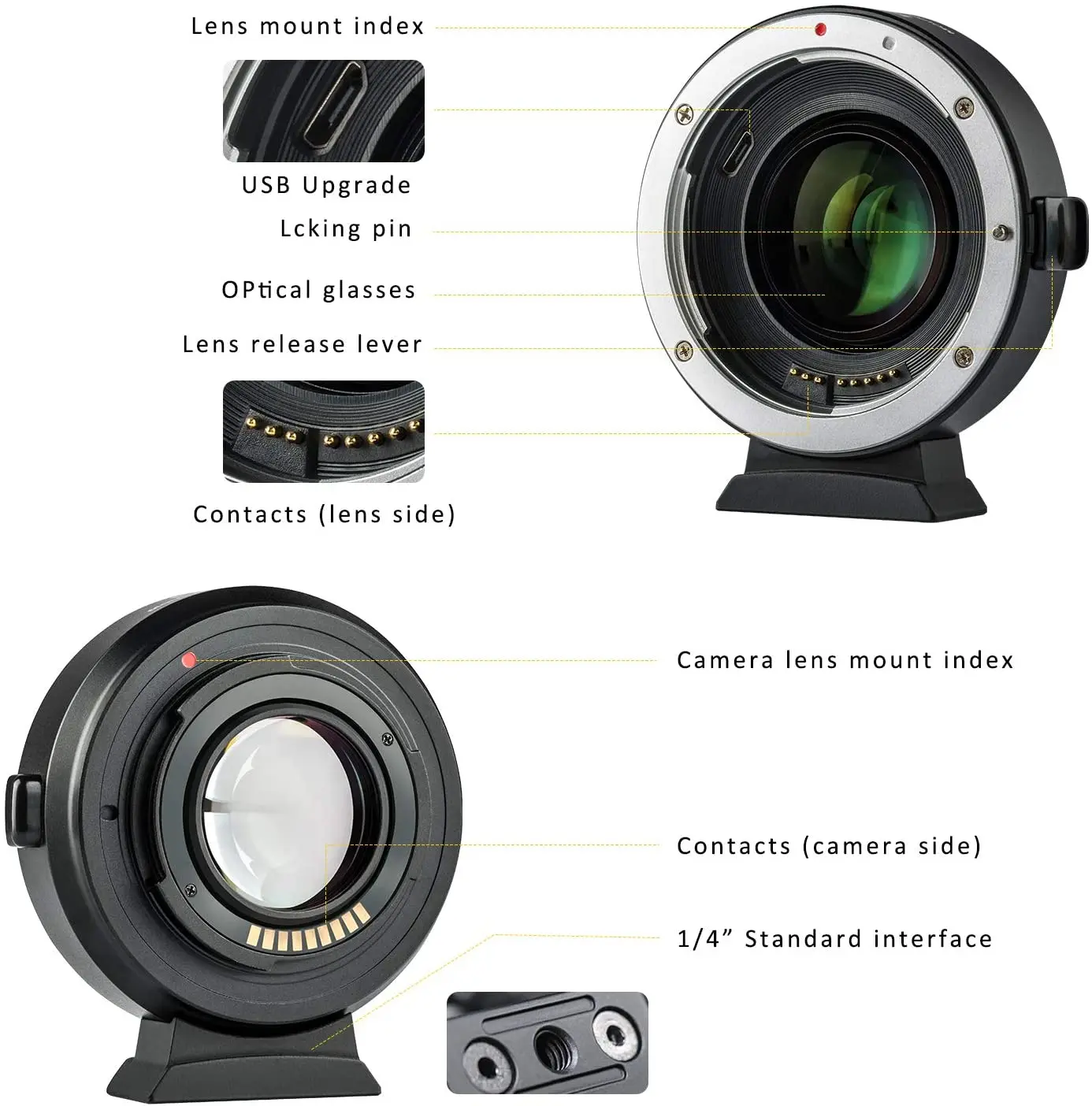 Lens mount index

USB Upgrade

Lcking pin

OPtical glasses

Lens release lever

Contacts (lens side)

Camera lens mount index

Contacts (camera side)

1/4” Standard interface