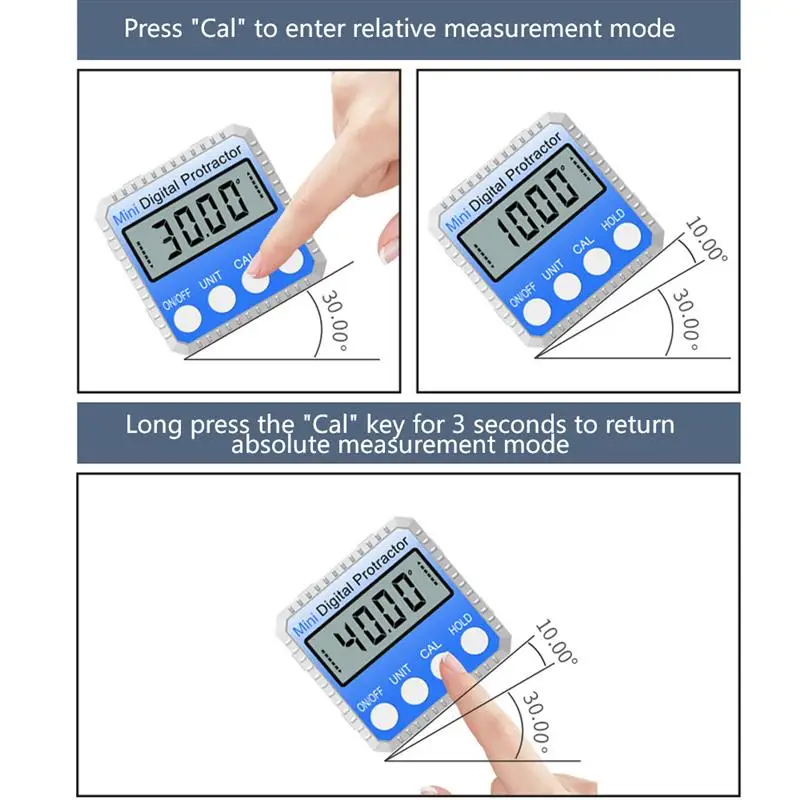 Press "Cal" to enter relative measurement mode

Mini Digital Protractor
30.00°
ON/OFF UNIT CAL
30.00°

Mini Digital Protractor
10.00°
ON/OFF UNIT CAL HOLD
10.00°
30.00°

Long press the "Cal" key for 3 seconds to return absolute measurement mode

Mini Digital Protractor
40.00°
ON/OFF UNIT CAL HOLD
10.00°
30.00°