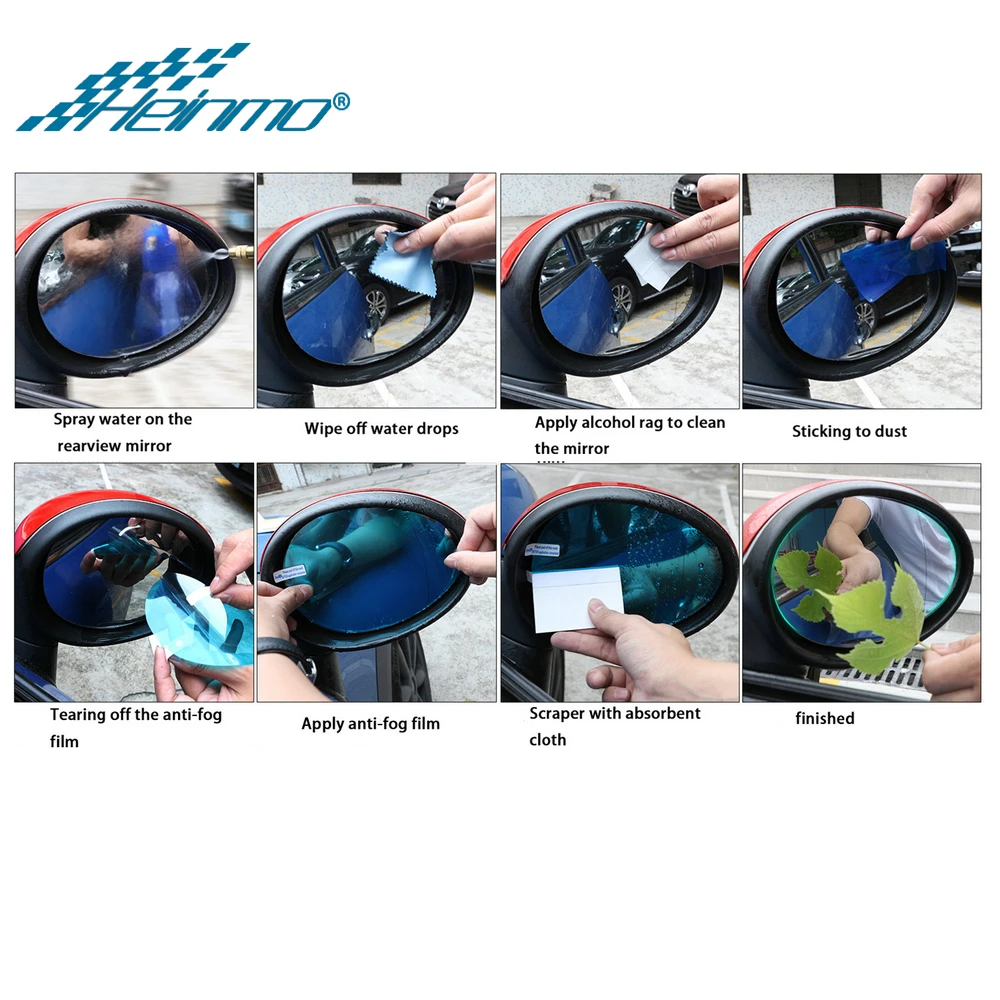 Heinmo®

Spray water on the rearview mirror

Wipe off water drops

Apply alcohol rag to clean the mirror

Sticking to dust

Tearing off the anti-fog film

Apply anti-fog film

Scraper with absorbent cloth

finished