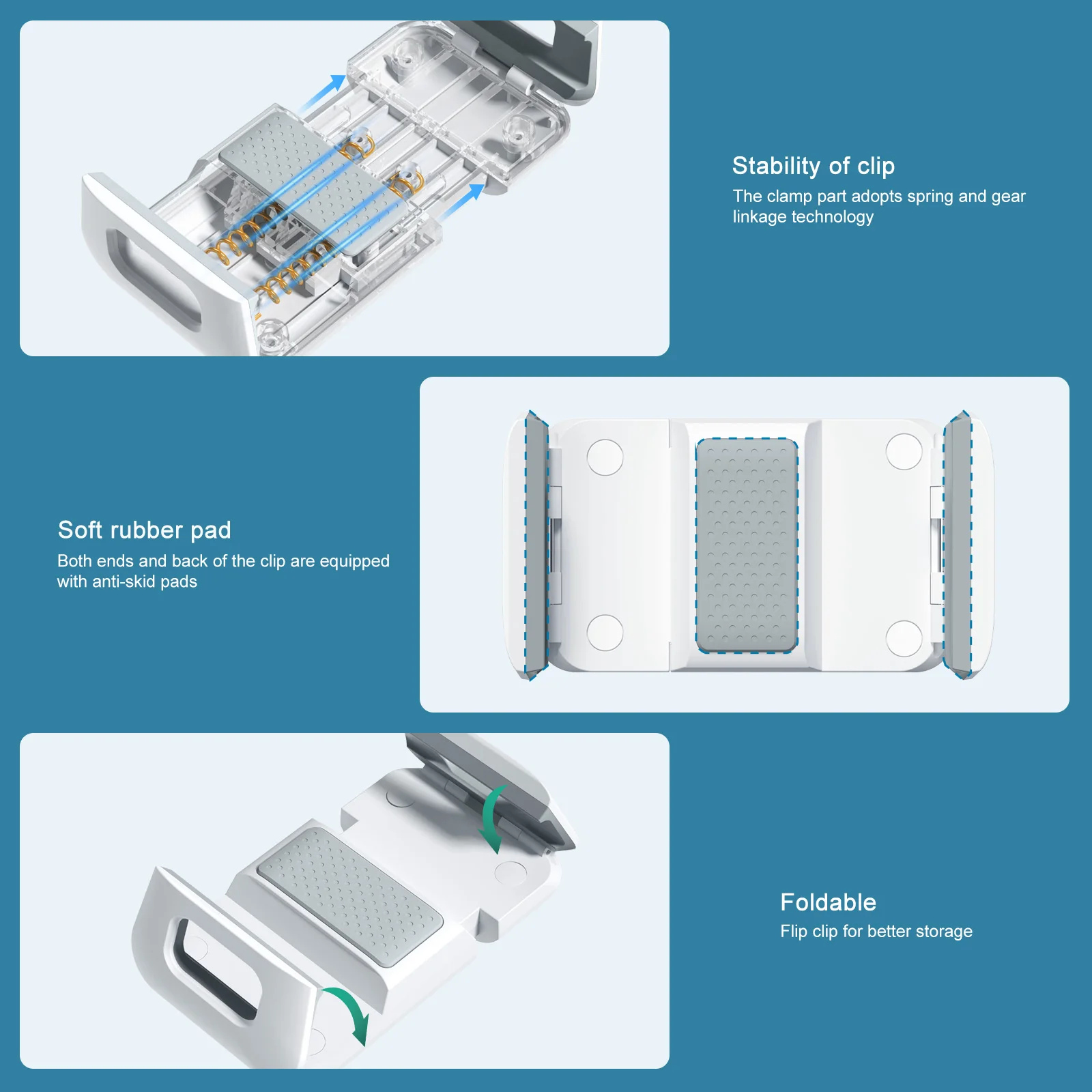 Stability of clip

The clamp part adopts spring and gear linkage technology

Soft rubber pad

Both ends and back of the clip are equipped with anti-skid pads

Foldable

Flip clip for better storage