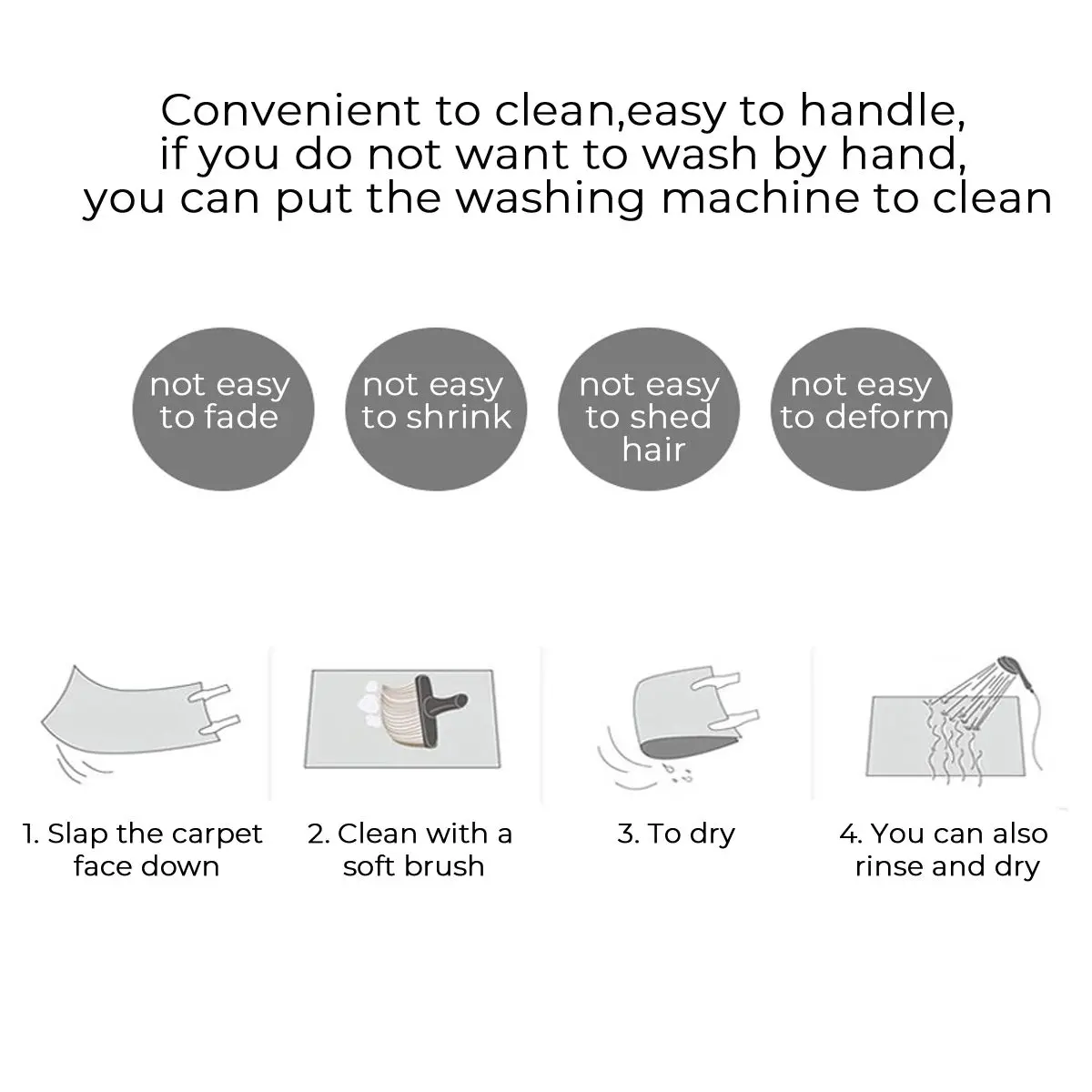 Convenient to clean,easy to handle, if you do not want to wash by hand, you can put the washing machine to clean

not easy to fade

not easy to shrink

not easy to shed hair

not easy to deform

1. Slap the carpet face down

2. Clean with a soft brush

3. To dry

4. You can also rinse and dry