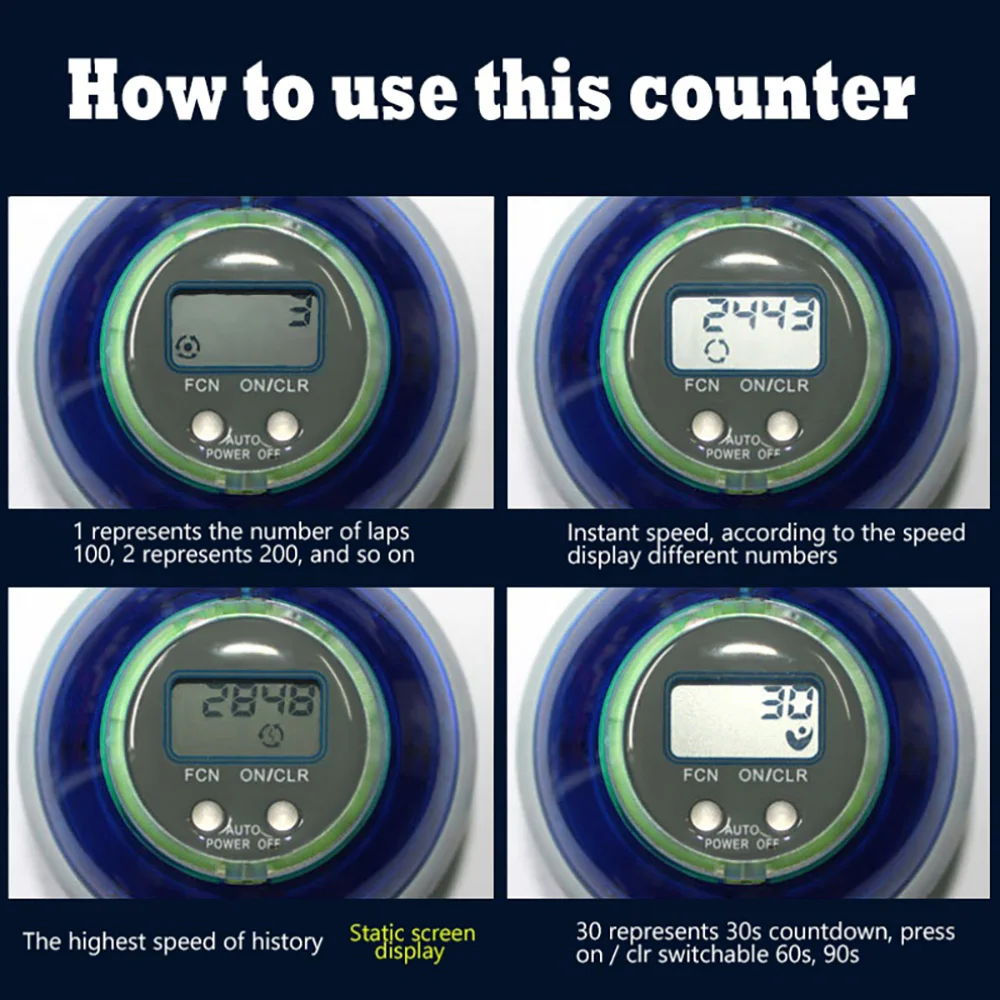 How to use this counter

3

FCN ON/CLR

AUTO POWER OFF

1 represents the number of laps 100, 2 represents 200, and so on

2443

FCN ON/CLR

AUTO POWER OFF

Instant speed, according to the speed display different numbers

2848

FCN ON/CLR

AUTO POWER OFF

The highest speed of history

Static screen display

30

FCN ON/CLR

AUTO POWER OFF

30 represents 30s countdown, press on / clr switchable 60s, 90s