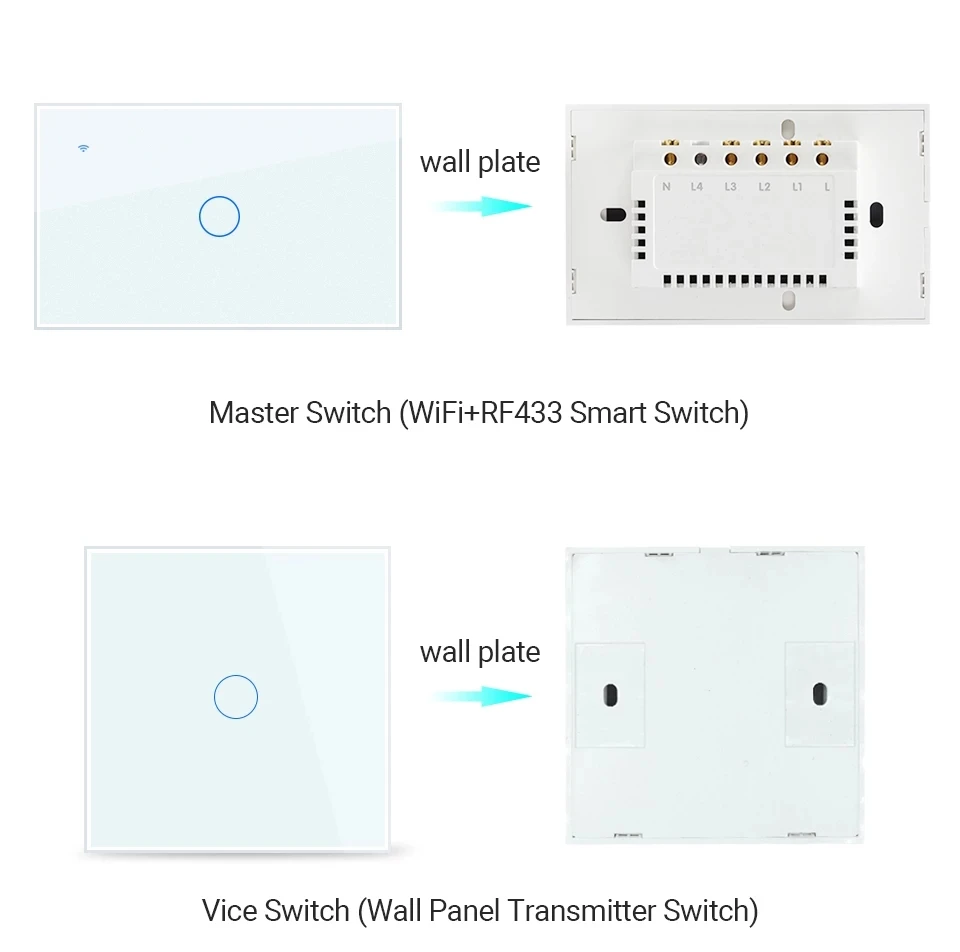 wall plate

N L4 L3 L2 L1 L

Master Switch (WiFi+RF433 Smart Switch)

wall plate

Vice Switch (Wall Panel Transmitter Switch)