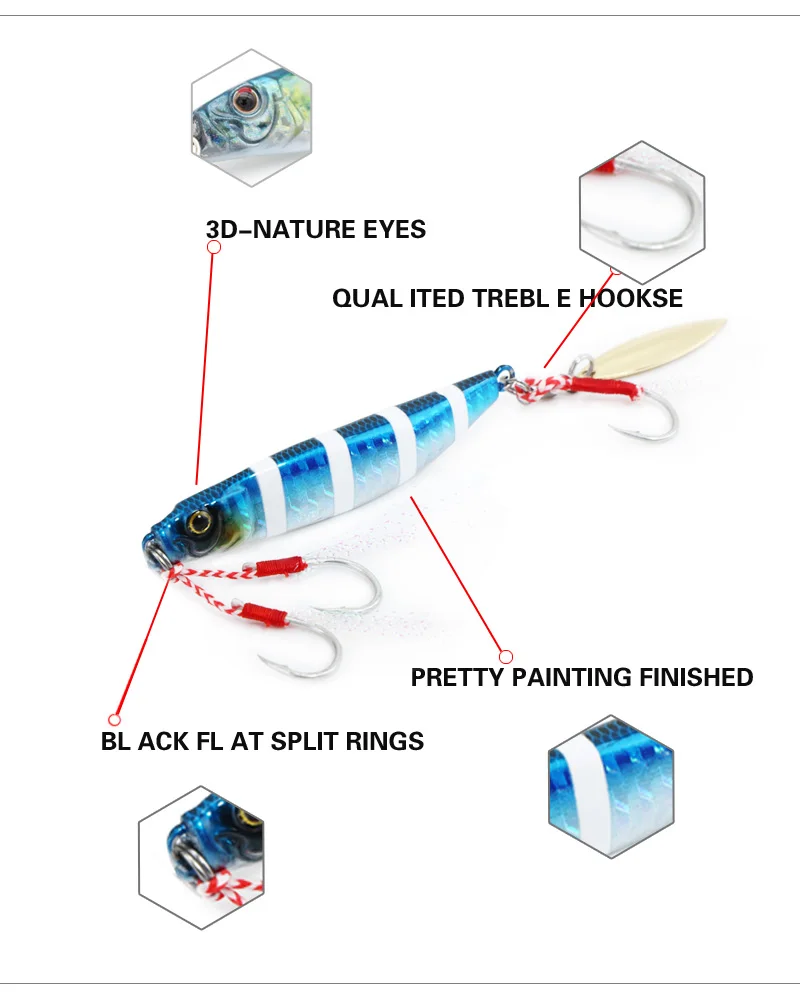 3D-NATURE EYES

QUAL ITED TREBL E HOOKSE

PRETTY PAINTING FINISHED

BL ACK FL AT SPLIT RINGS