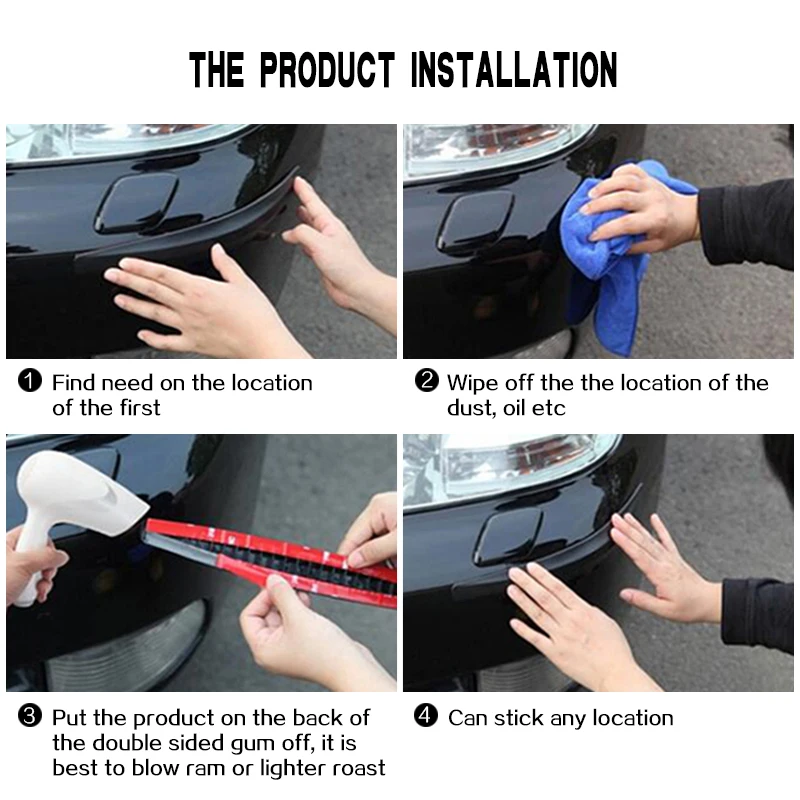 THE PRODUCT INSTALLATION

❶ Find need on the location of the first

❷ Wipe off the the location of the dust, oil etc

❸ Put the product on the back of the double sided gum off, it is best to blow ram or lighter roast

❹ Can stick any location