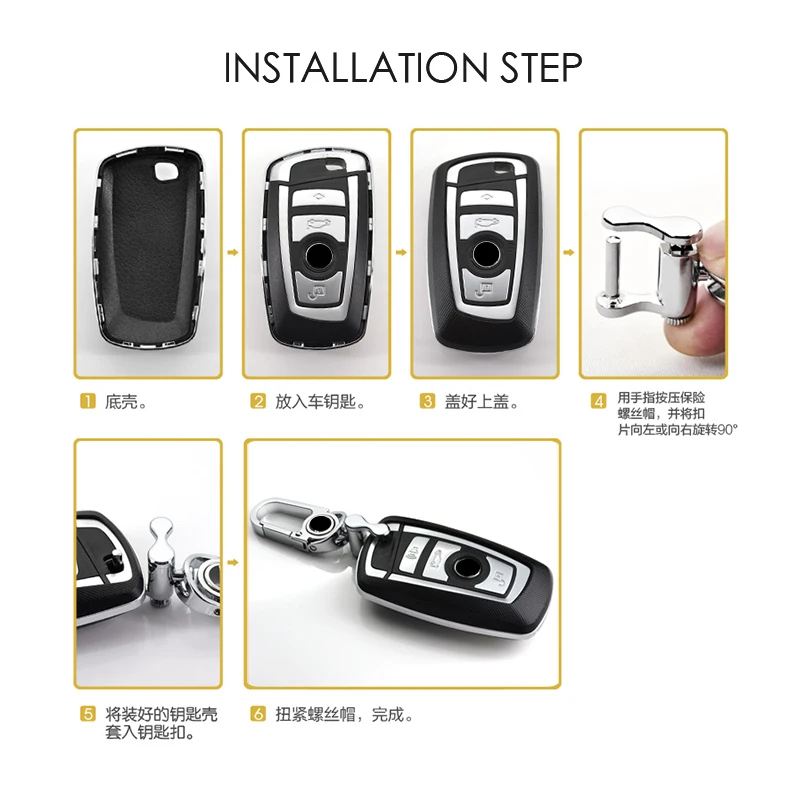 INSTALLATION STEP

1 底壳。

2 放入车钥匙。

3 盖好上盖。

4 用手指按压保险螺丝帽，并将扣片向左或向右旋转90°

5 将装好的钥匙壳套入钥匙扣。

6 扭紧螺丝帽，完成。