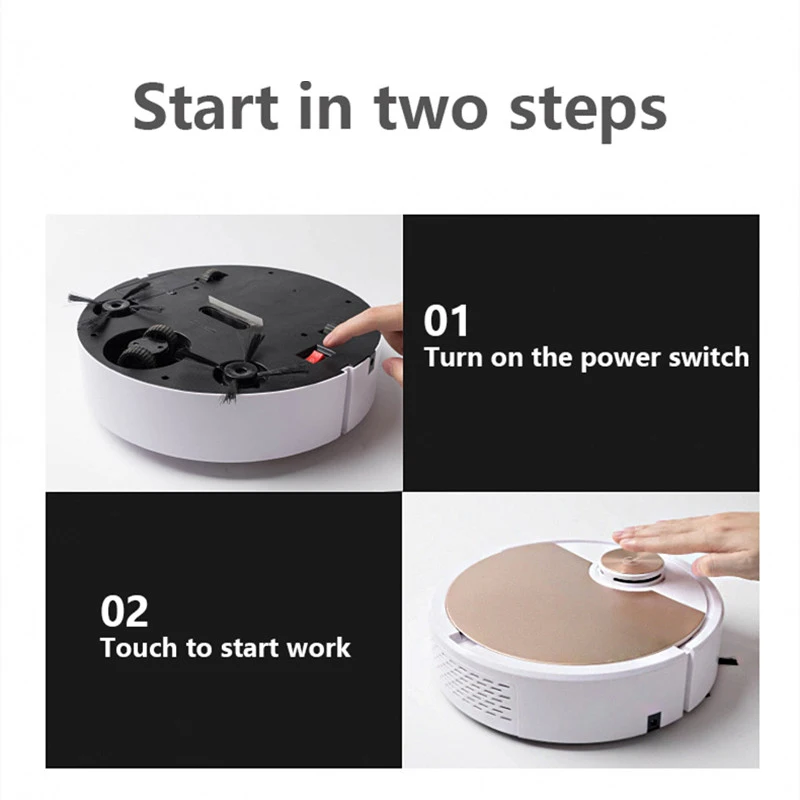 Start in two steps

01
Turn on the power switch

02
Touch to start work