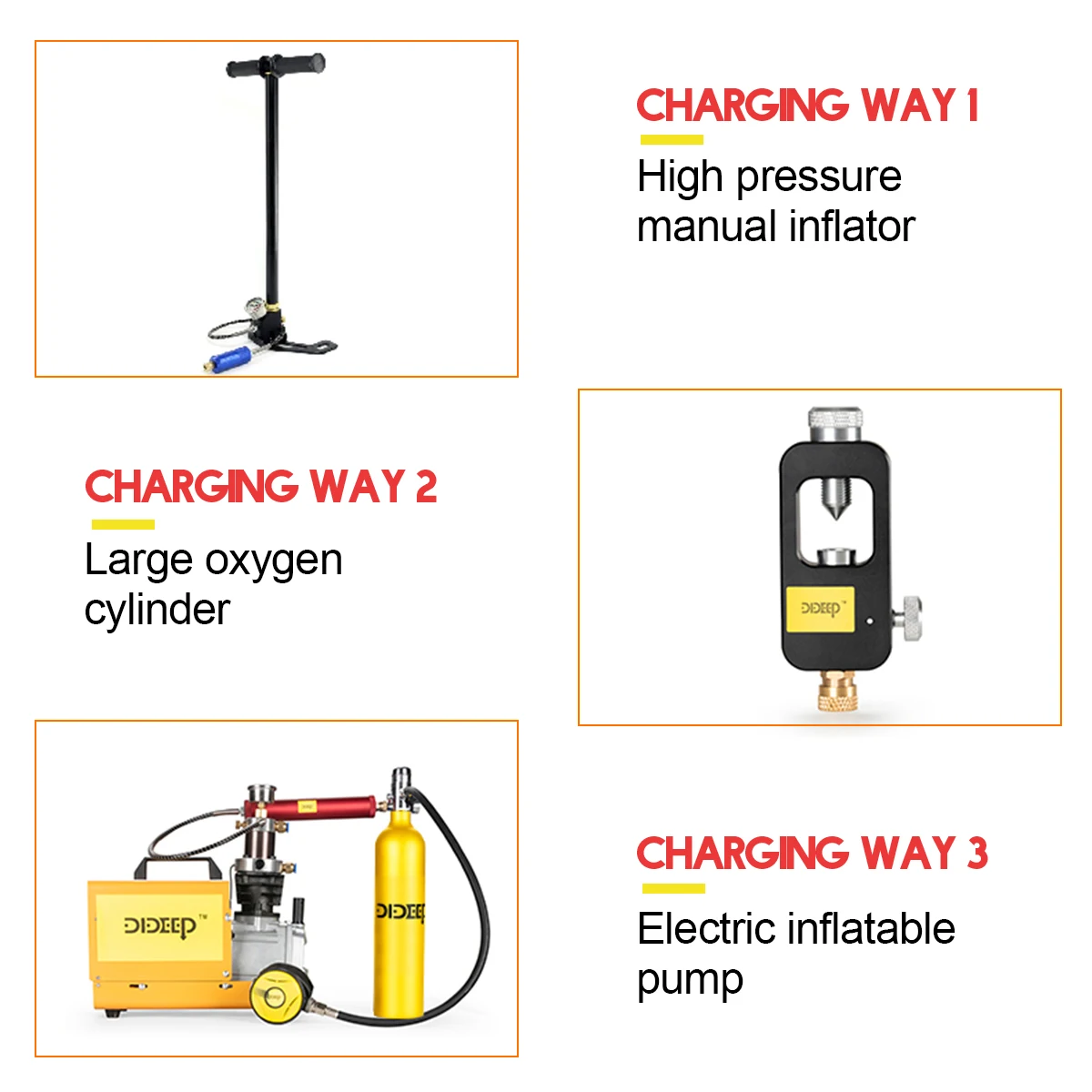 CHARGING WAY 1

High pressure manual inflator

CHARGING WAY 2

Large oxygen cylinder

DIDEEP™

DIDEEP™

DIDEEP

CHARGING WAY 3

Electric inflatable pump