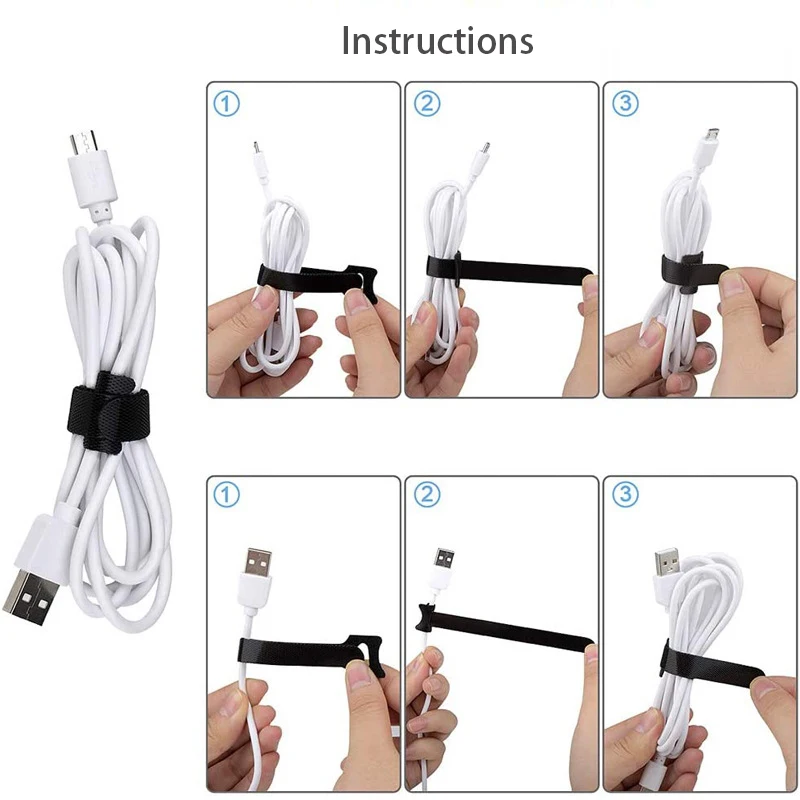 Instructions

①

②

③

①

②

③