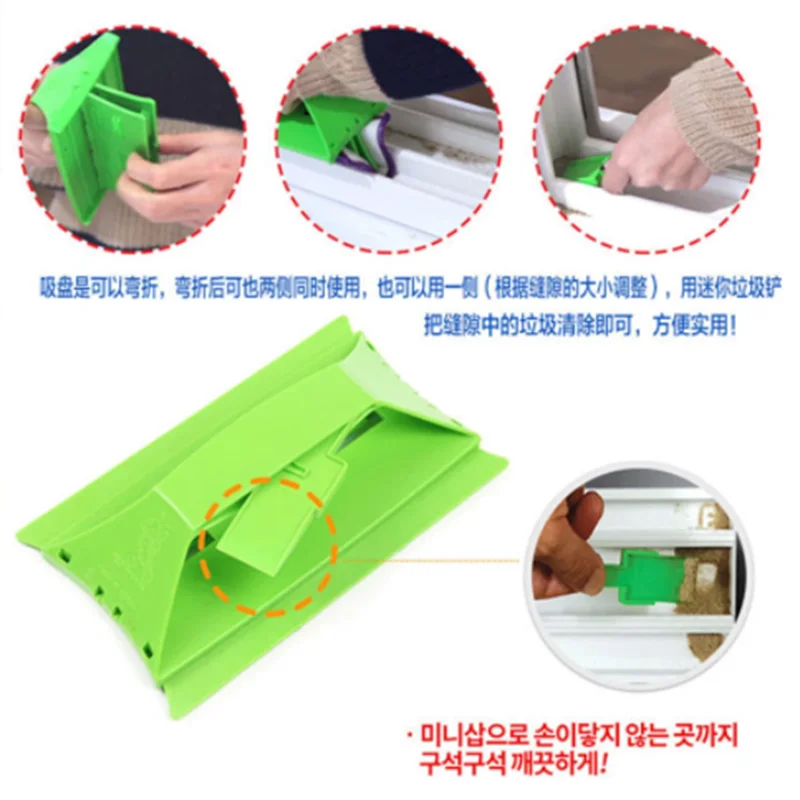 吸盘是可以弯折，弯折后可也两侧同时使用，也可以用一侧（根据缝隙的大小调整），用迷你垃圾铲把缝隙中的垃圾清除即可，方便实用！

· 미니삽으로 손이닿지 않는 곳까지 구석구석 깨끗하게!