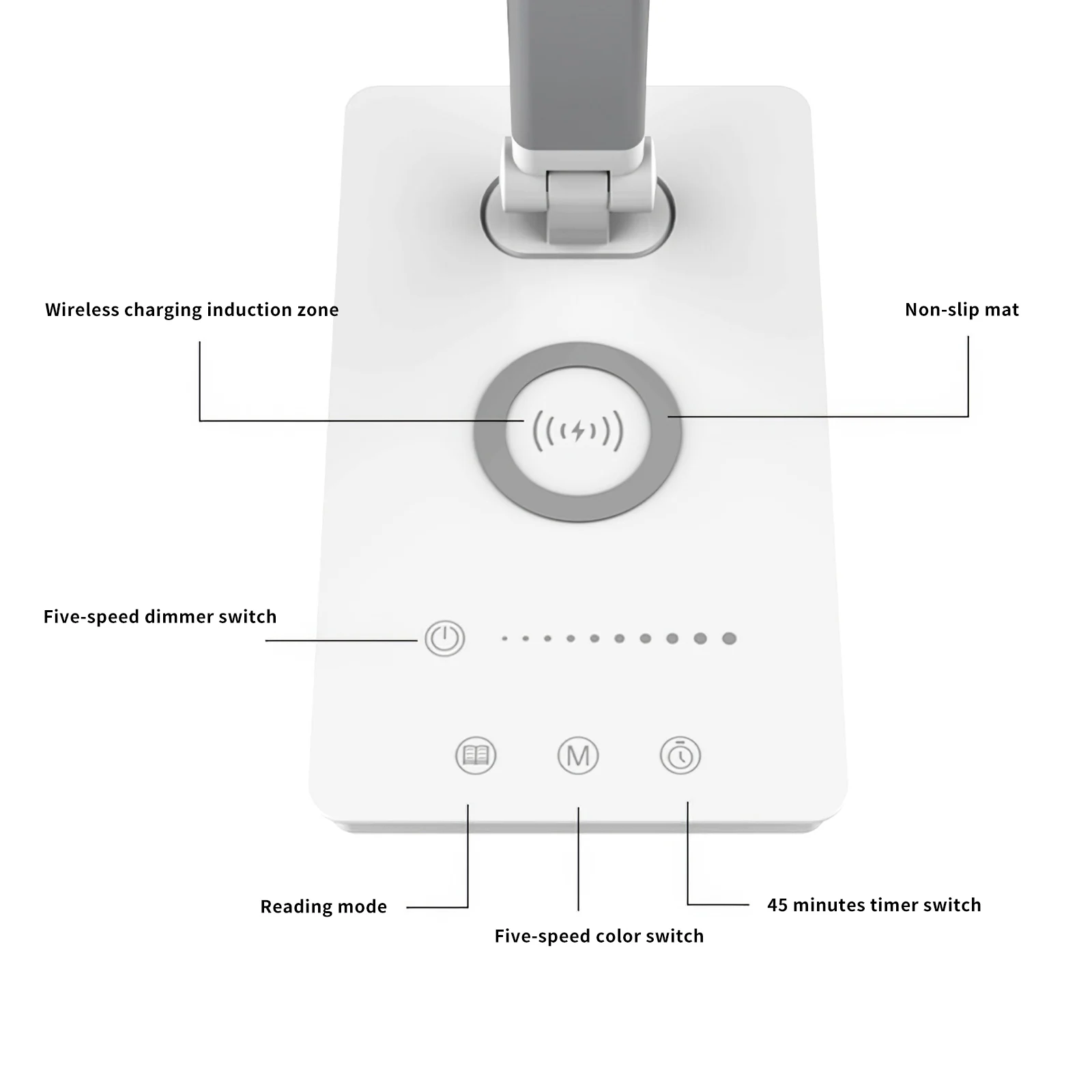 Wireless charging induction zone

Non-slip mat

Five-speed dimmer switch

M

Reading mode

Five-speed color switch

45 minutes timer switch