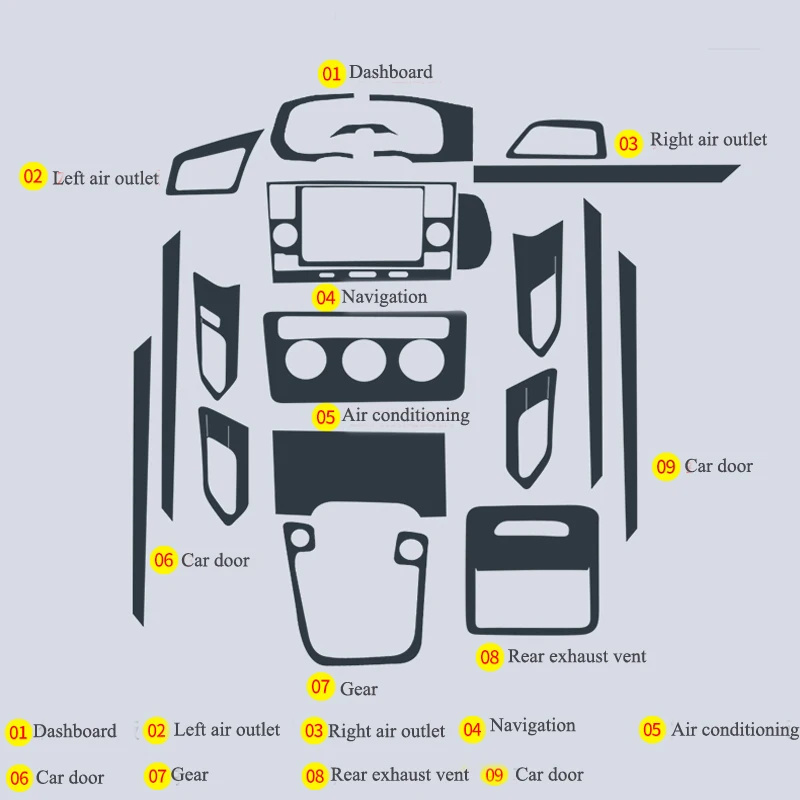 01 Dashboard

02 Left air outlet

03 Right air outlet

04 Navigation

05 Air conditioning

09 Car door

06 Car door

08 Rear exhaust vent

07 Gear

01 Dashboard 02 Left air outlet 03 Right air outlet 04 Navigation 05 Air conditioning

06 Car door 07 Gear 08 Rear exhaust vent 09 Car door