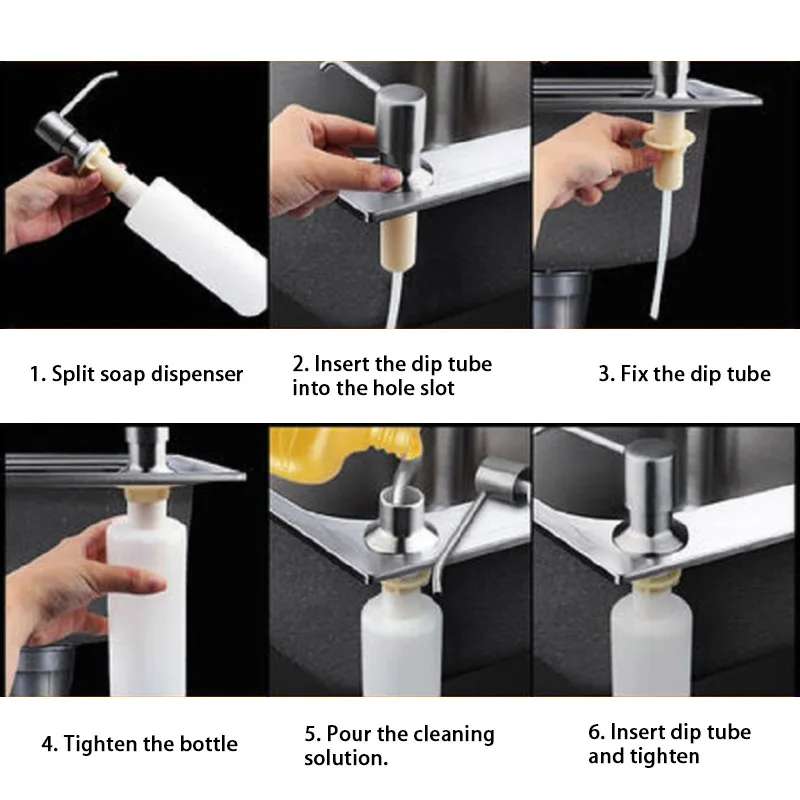 1. Split soap dispenser

2. Insert the dip tube into the hole slot

3. Fix the dip tube

4. Tighten the bottle

5. Pour the cleaning solution.

6. Insert dip tube and tighten