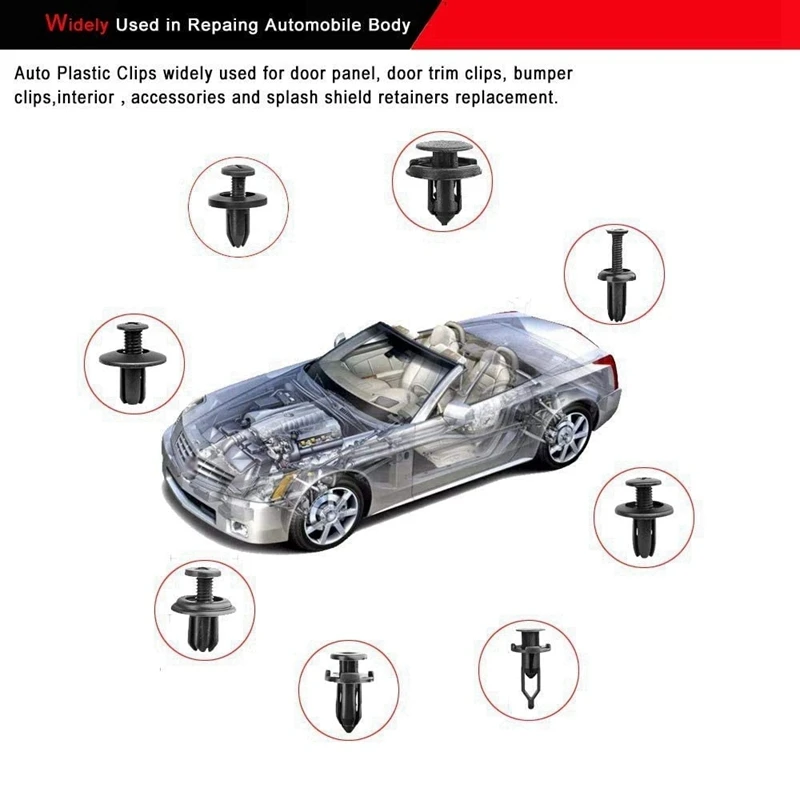 Widely Used in Repaing Automobile Body

Auto Plastic Clips widely used for door panel, door trim clips, bumper clips,interior , accessories and splash shield retainers replacement.