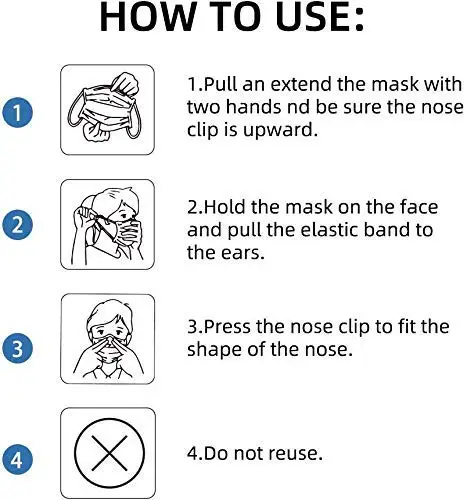 HOW TO USE:

1

1.Pull an extend the mask with two hands nd be sure the nose clip is upward.

2

2.Hold the mask on the face and pull the elastic band to the ears.

3

3.Press the nose clip to fit the shape of the nose.

4

4.Do not reuse.