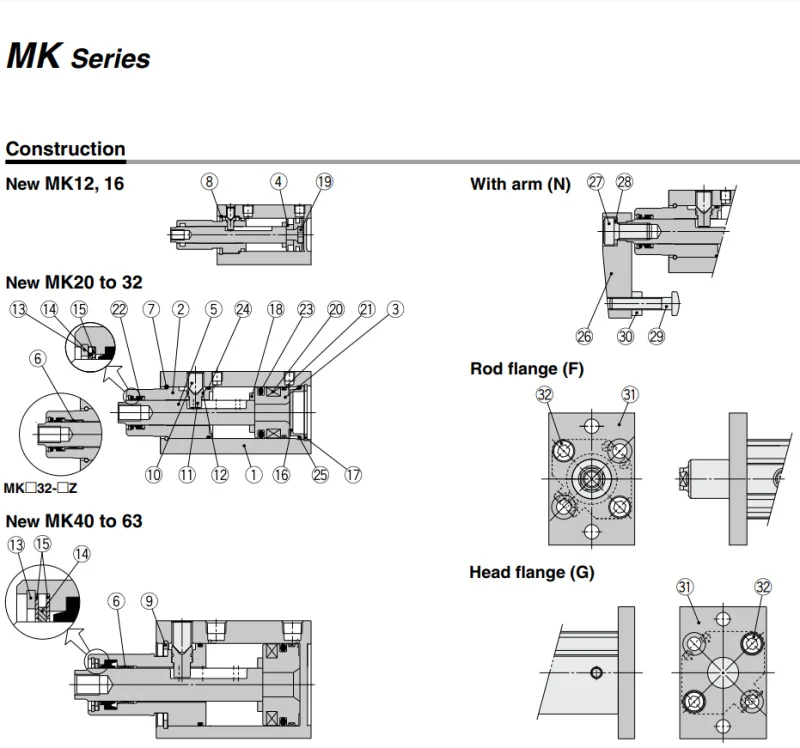 MK Series

Construction

New MK12, 16

8 4 19

New MK20 to 32

13 14 15 22 7 2 5 24 18 23 20 21 3

6

10 11 12 1 16 25 17

MK□32-□Z

New MK40 to 63

13 15 14

6 9

With arm (N)

27 28

26 30 29

Rod flange (F)

32 31

Head flange (G)

31 32