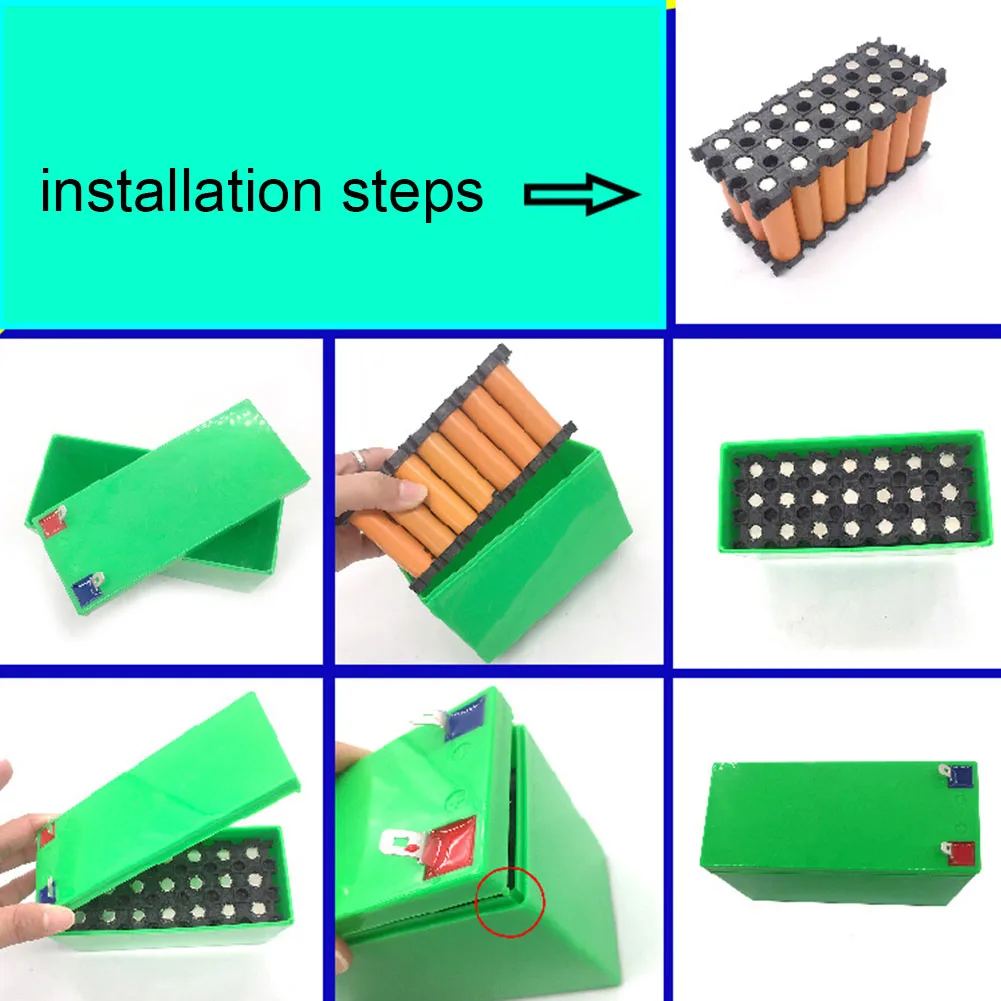 installation steps