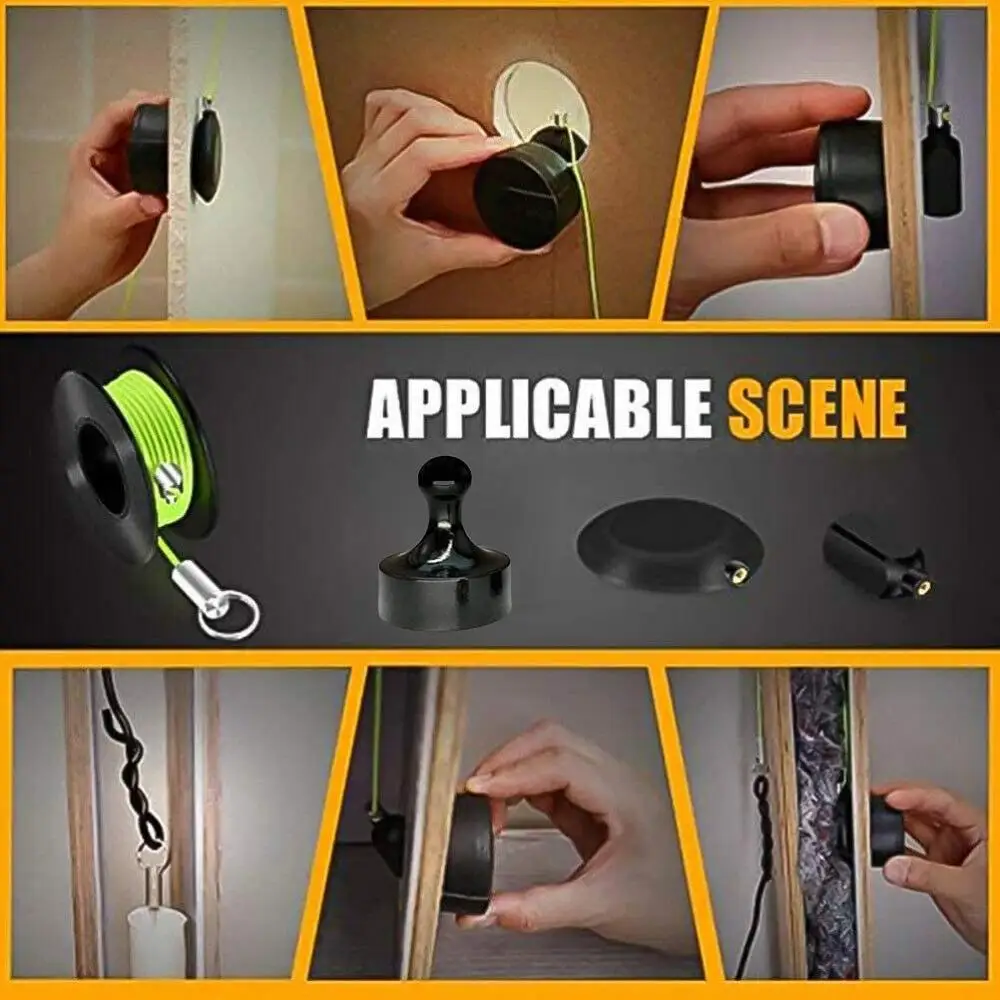 APPLICABLE SCENE