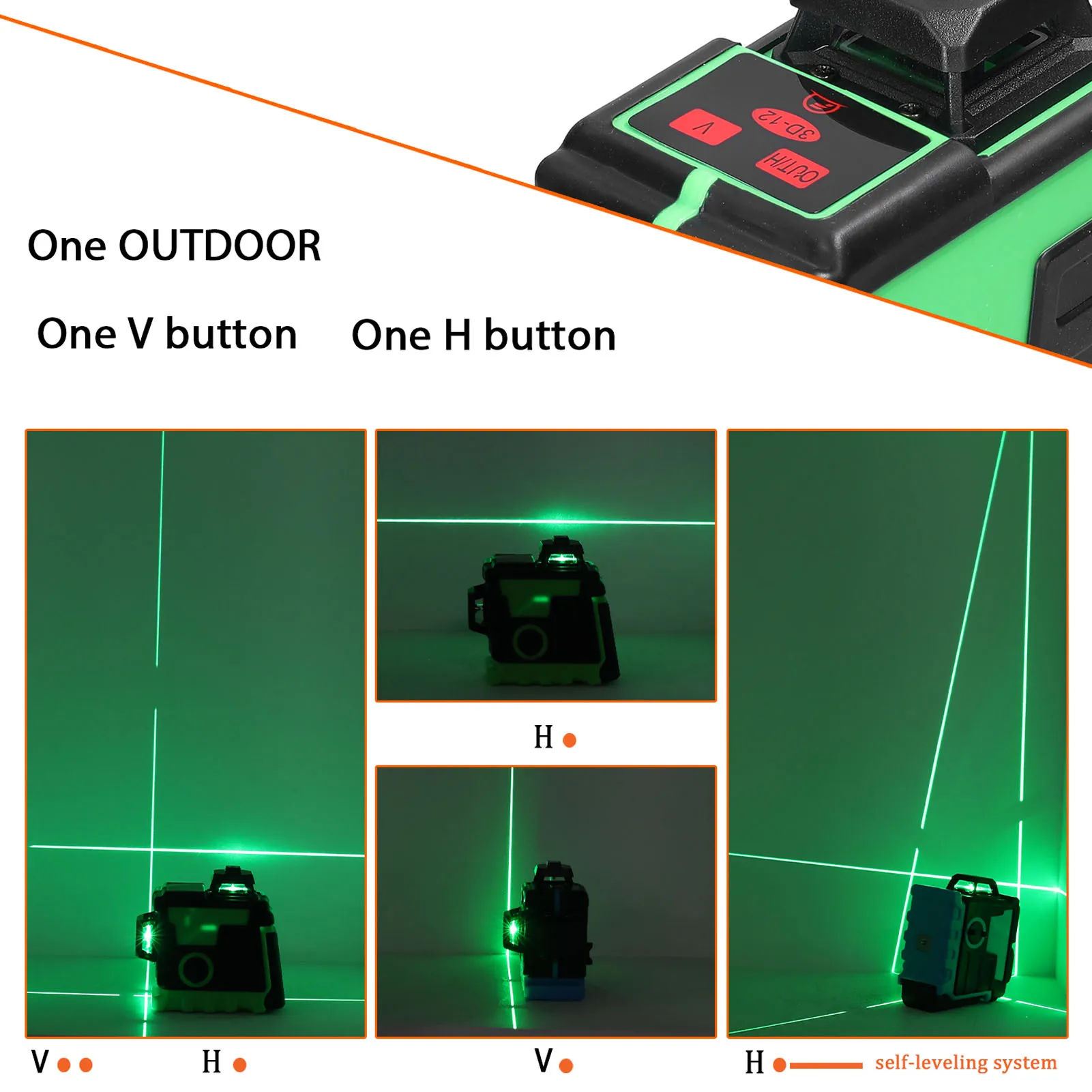 V

3D-12

OUT/H

One OUTDOOR

One V button

One H button

H

V

H

V

H

self-leveling system