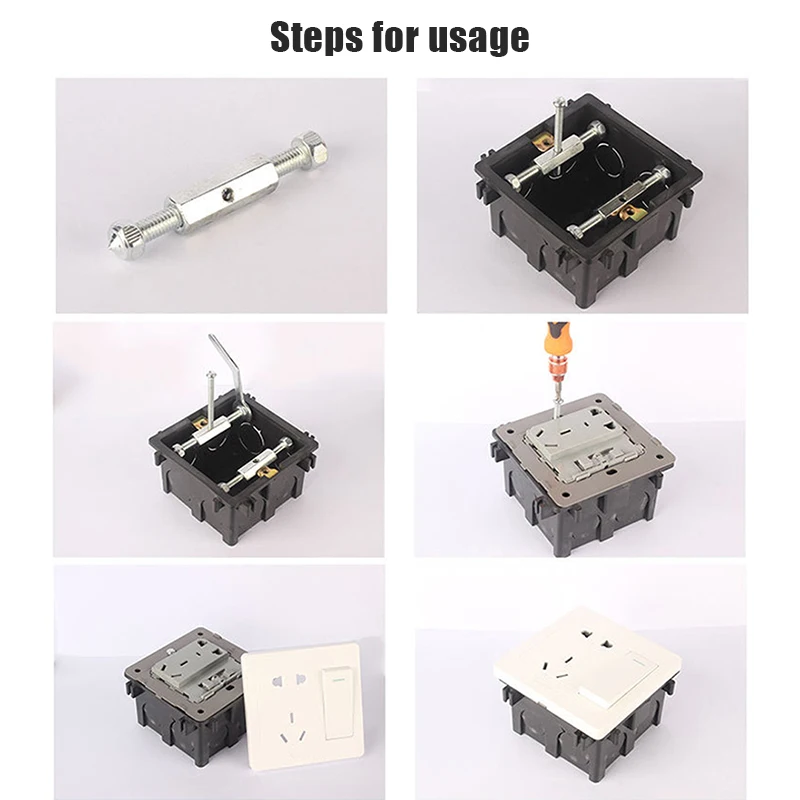 Steps for usage