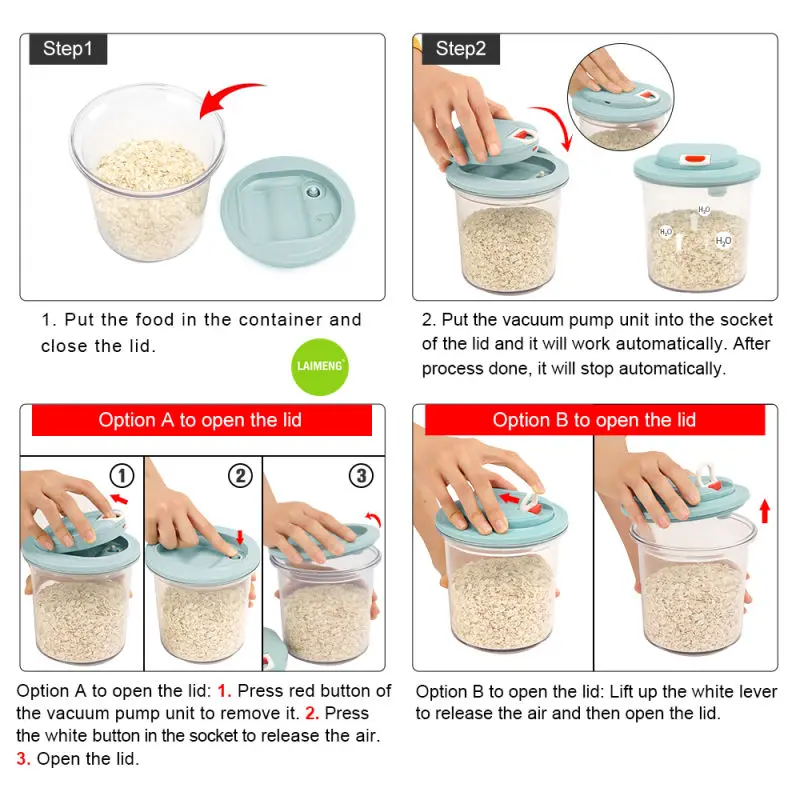 Step1

1. Put the food in the container and close the lid.

LAIMENG

Step2

$H_2O$ $H_2O$ $H_2O$

2. Put the vacuum pump unit into the socket of the lid and it will work automatically. After process done, it will stop automatically.

Option A to open the lid

① ② ③

Option A to open the lid: 1. Press red button of the vacuum pump unit to remove it. 2. Press the white button in the socket to release the air. 3. Open the lid.

Option B to open the lid

Option B to open the lid: Lift up the white lever to release the air and then open the lid.