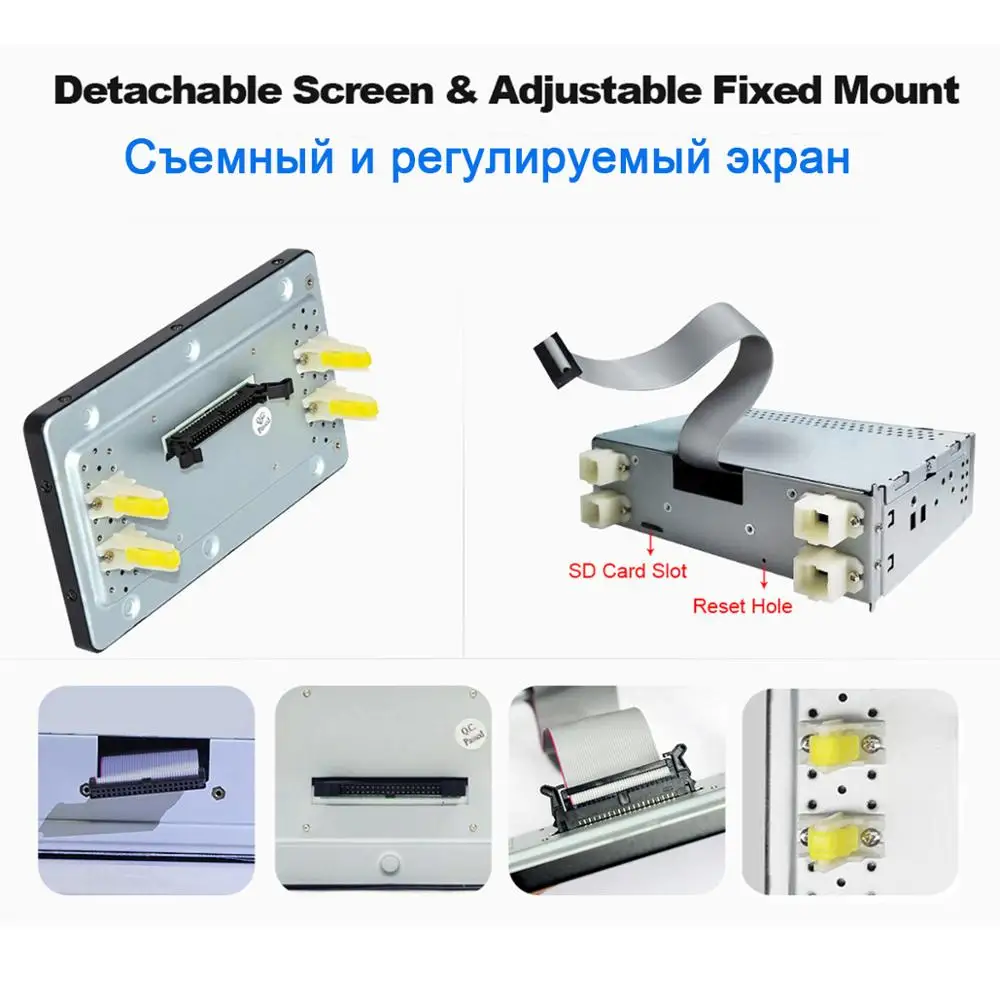 Detachable Screen & Adjustable Fixed Mount

Съемный и регулируемый экран

Q.C. Passed

SD Card Slot

Reset Hole

Q.C. Passed