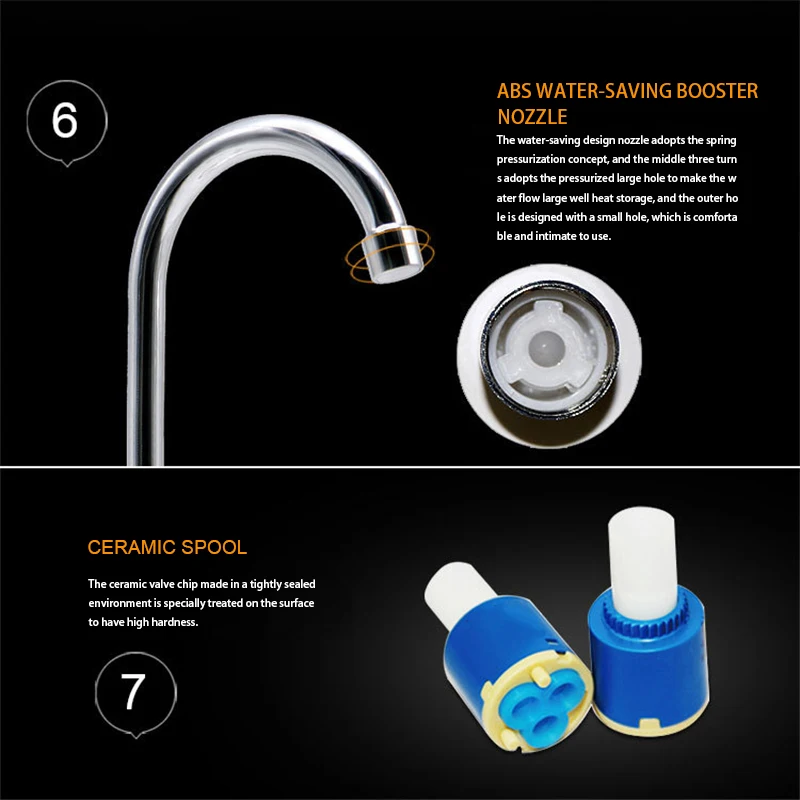 6

ABS WATER-SAVING BOOSTER NOZZLE

The water-saving design nozzle adopts the spring pressurization concept, and the middle three turn s adopts the pressurized large hole to make the w ater flow large well heat storage, and the outer ho le is designed with a small hole, which is comforta ble and intimate to use.

CERAMIC SPOOL

The ceramic valve chip made in a tightly sealed environment is specially treated on the surface to have high hardness.

7