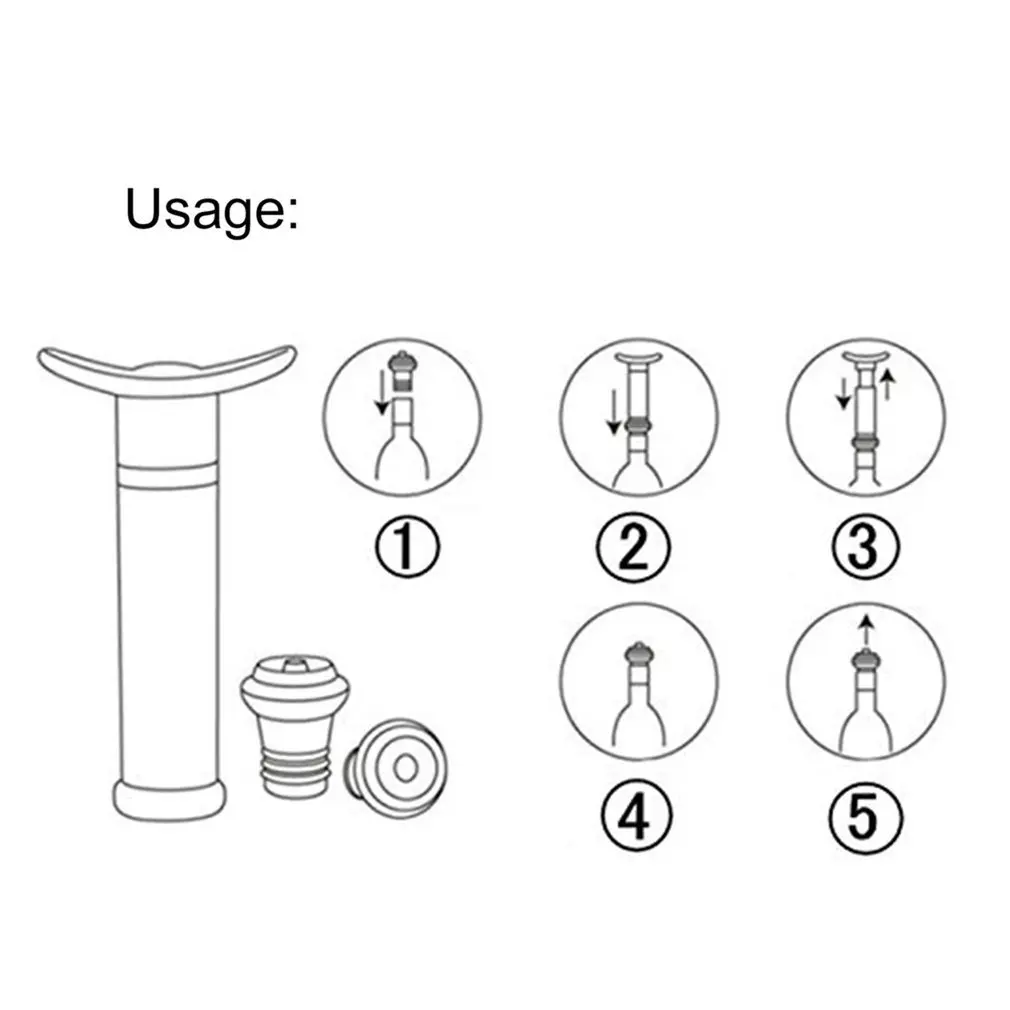 Usage:

①

②

③

④

⑤