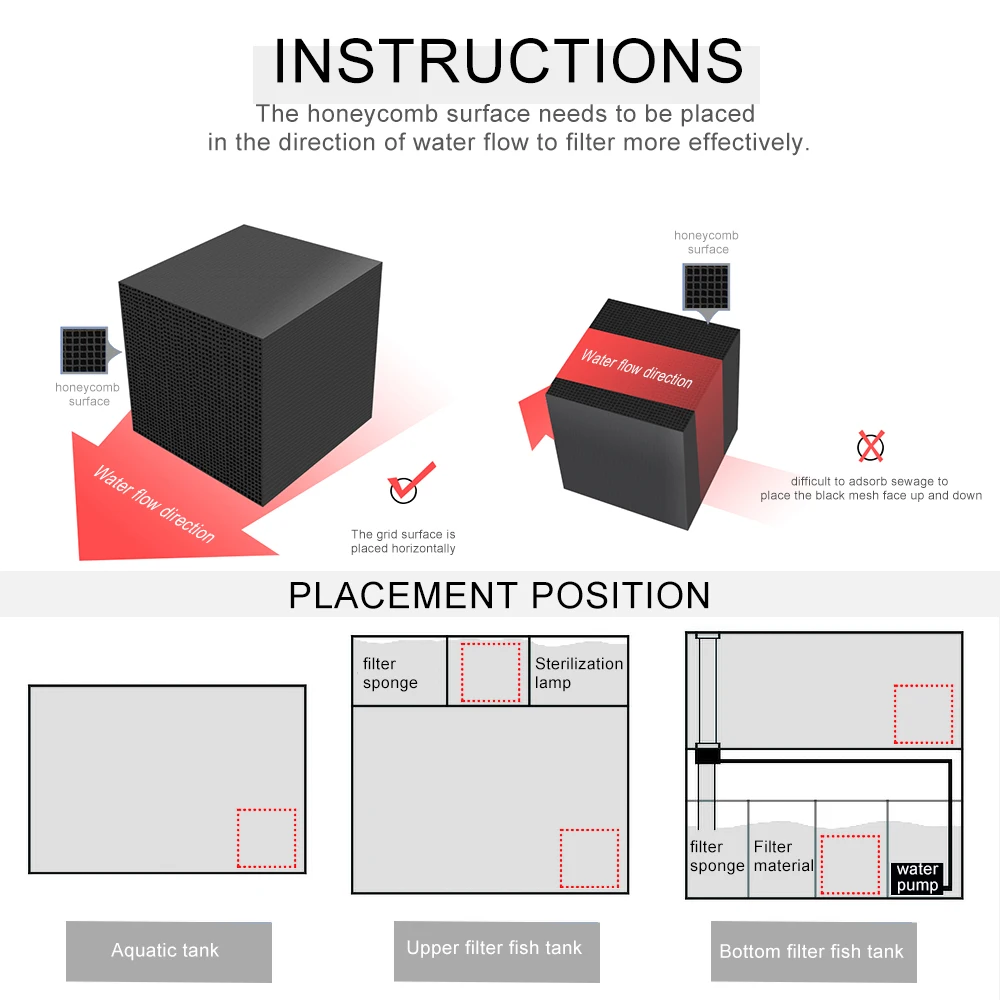 INSTRUCTIONS

The honeycomb surface needs to be placed in the direction of water flow to filter more effectively.

honeycomb surface

Water flow direction

The grid surface is placed horizontally

honeycomb surface

Water flow direction

difficult to adsorb sewage to place the black mesh face up and down

PLACEMENT POSITION

filter sponge

Sterilization lamp

filter sponge

Filter material

water pump

Aquatic tank

Upper filter fish tank

Bottom filter fish tank