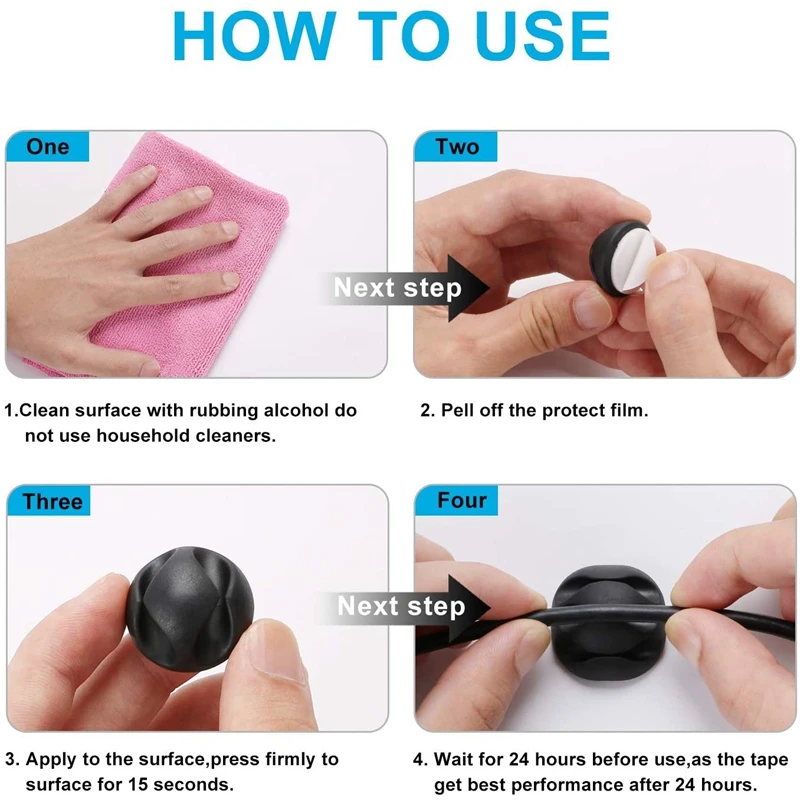 HOW TO USE

One

Next step

Two

1.Clean surface with rubbing alcohol do not use household cleaners.

2. Pell off the protect film.

Three

Next step

Four

3. Apply to the surface,press firmly to surface for 15 seconds.

4. Wait for 24 hours before use,as the tape get best performance after 24 hours.