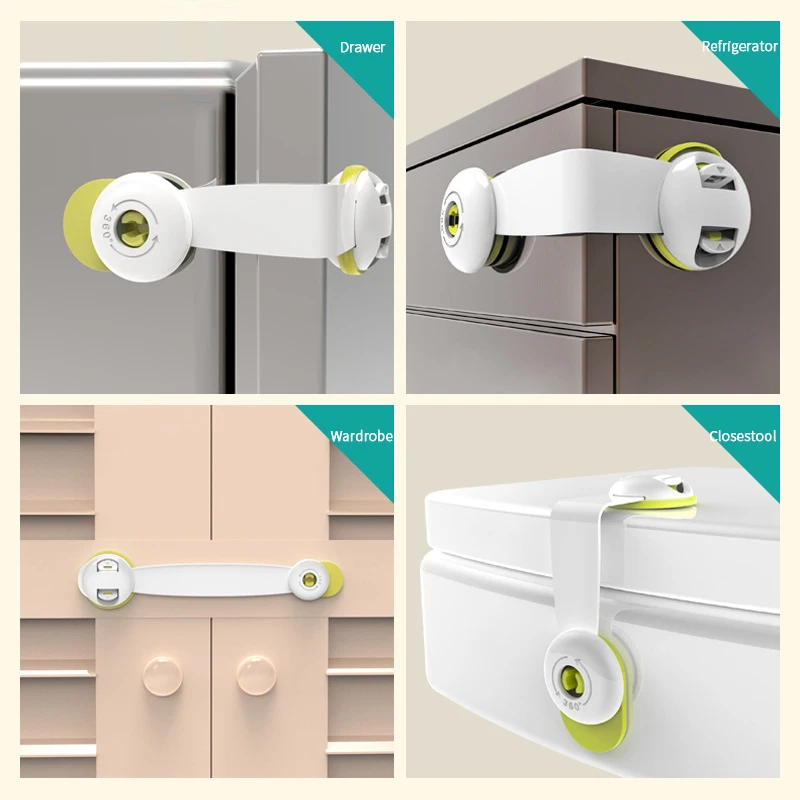 Drawer

360°

Refrigerator

Wardrobe

Closestool

360°