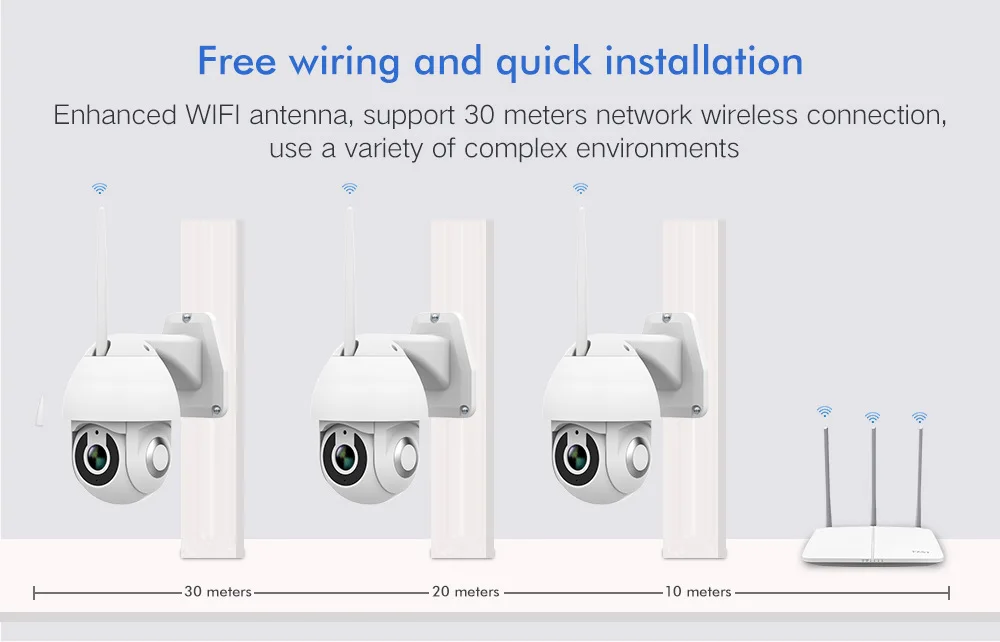 Free wiring and quick installation

Enhanced WIFI antenna, support 30 meters network wireless connection, use a variety of complex environments

30 meters

20 meters

10 meters