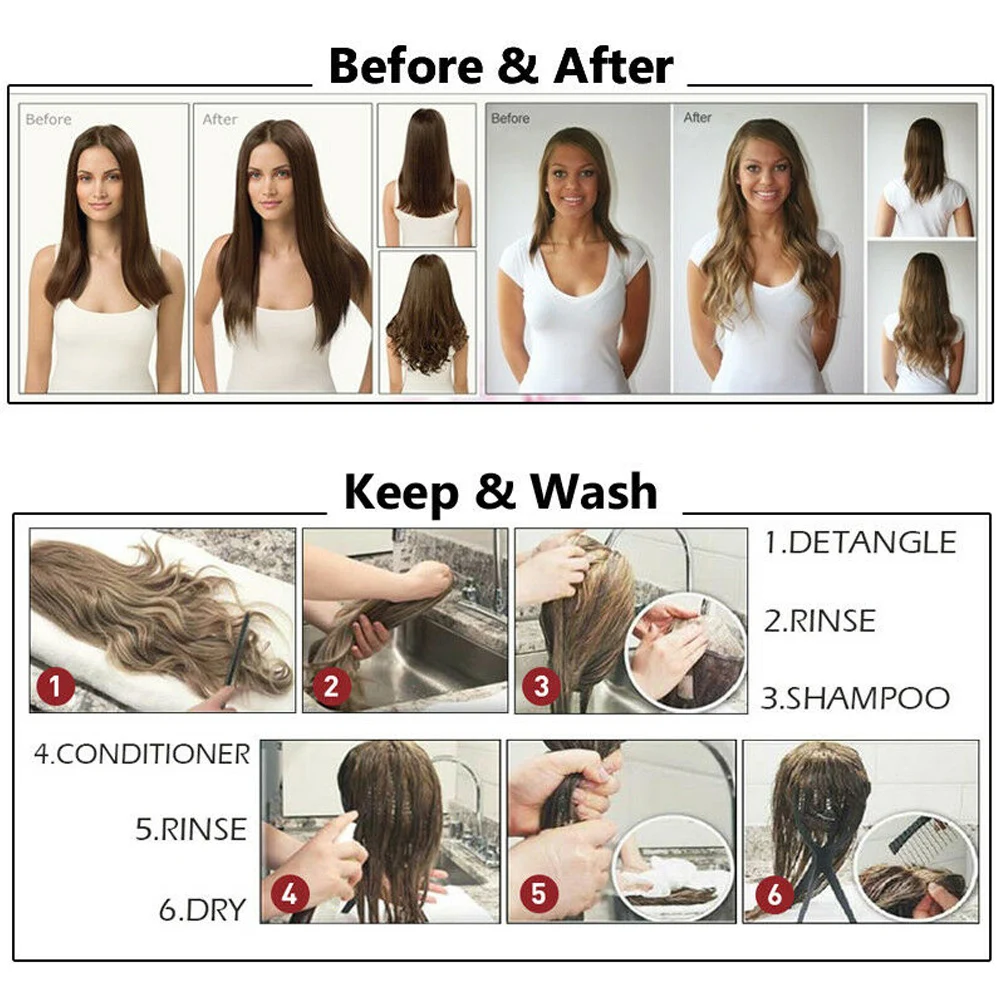 Before & After

Before

After

Before

After

Keep & Wash

1

2

3

1.DETANGLE

2.RINSE

3.SHAMPOO

4.CONDITIONER

5.RINSE

6.DRY

4

5

6