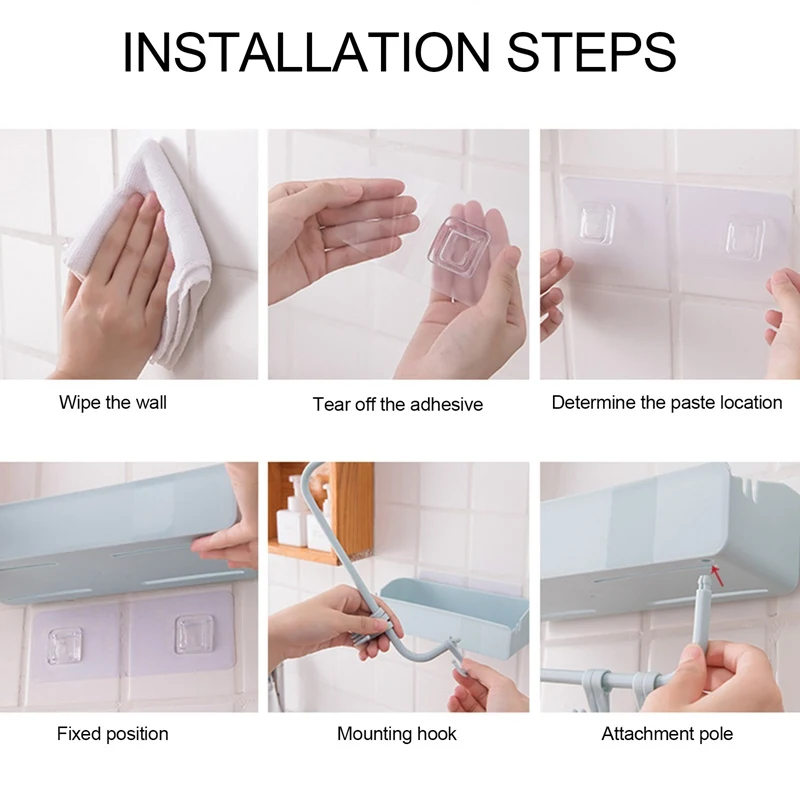 INSTALLATION STEPS

Wipe the wall

Tear off the adhesive

Determine the paste location

Fixed position

Mounting hook

Attachment pole