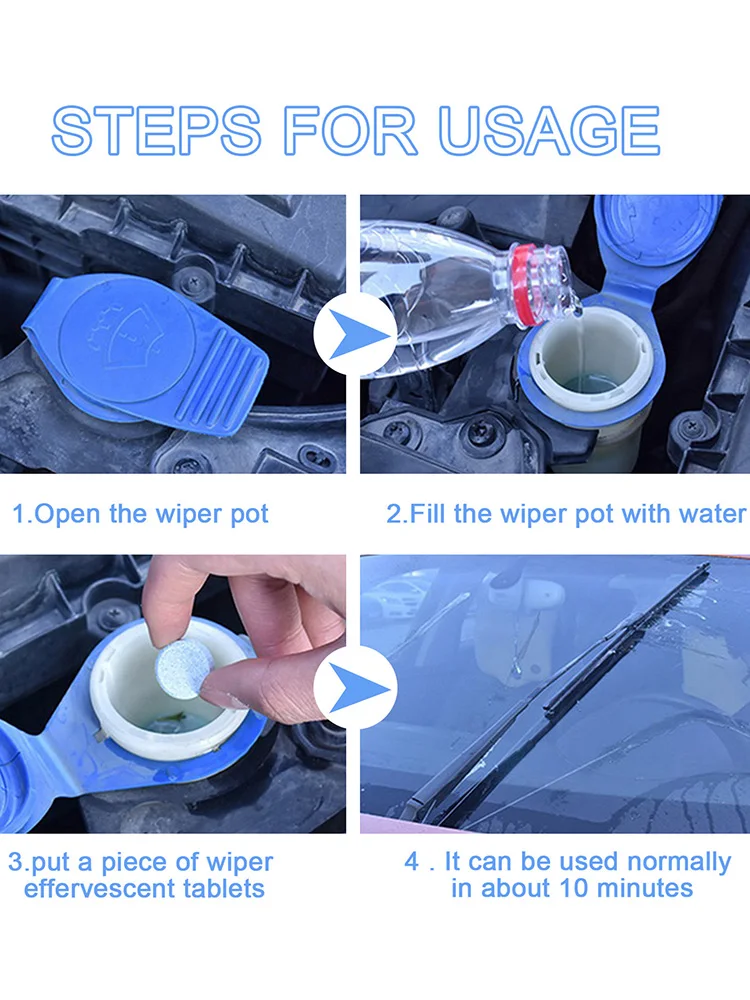 STEPS FOR USAGE

1.Open the wiper pot

2.Fill the wiper pot with water

3.put a piece of wiper effervescent tablets

4 . It can be used normally in about 10 minutes