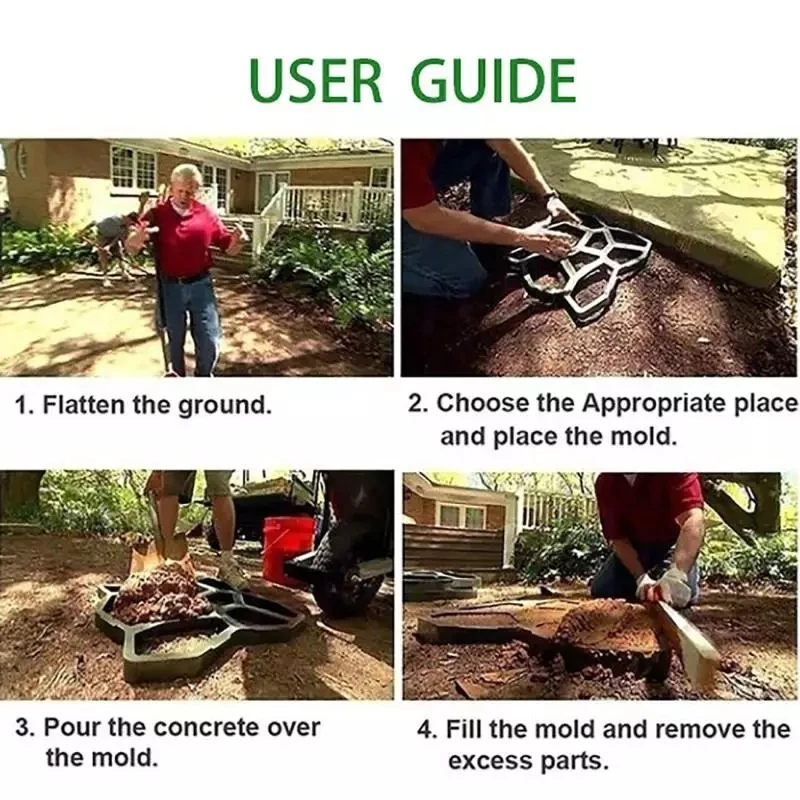 USER GUIDE

1. Flatten the ground.

2. Choose the Appropriate place and place the mold.

3. Pour the concrete over the mold.

4. Fill the mold and remove the excess parts.