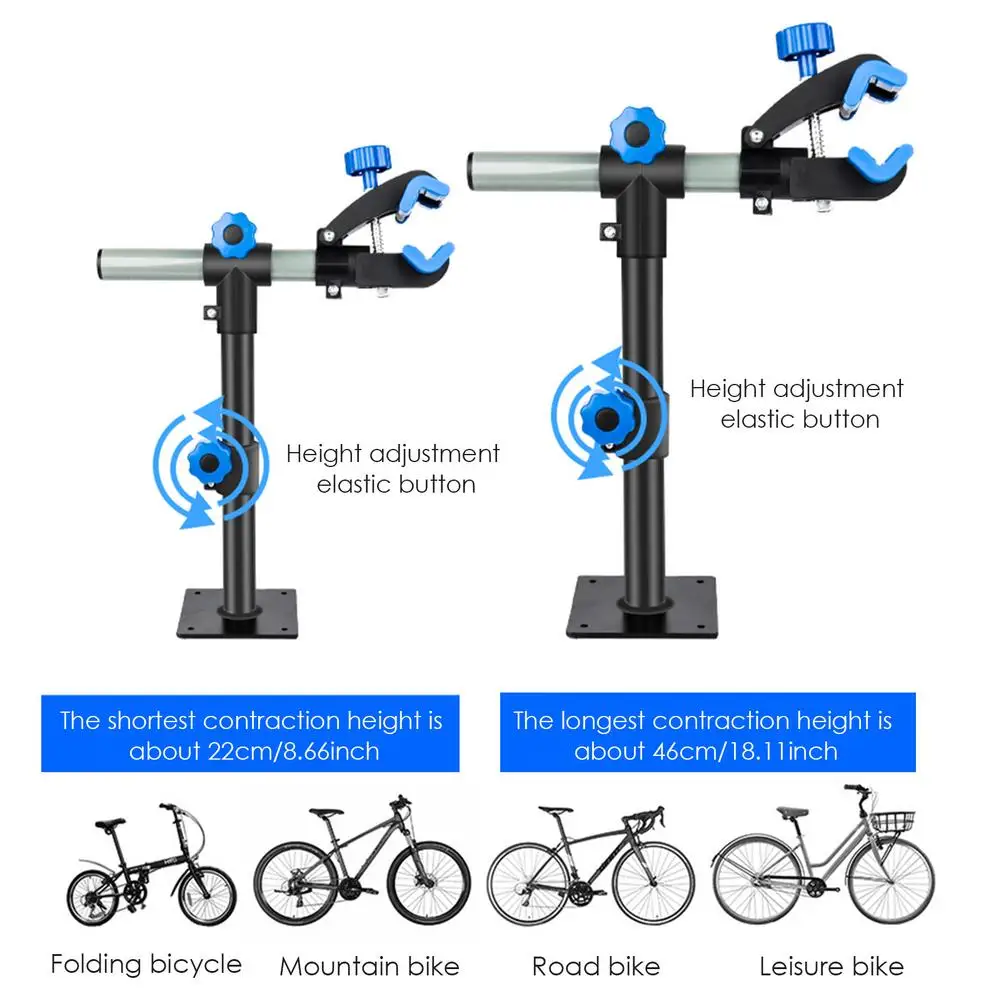 Height adjustment elastic button

Height adjustment elastic button

The shortest contraction height is about 22cm/8.66inch

The longest contraction height is about 46cm/18.11inch

Folding bicycle

Mountain bike

Road bike

Leisure bike